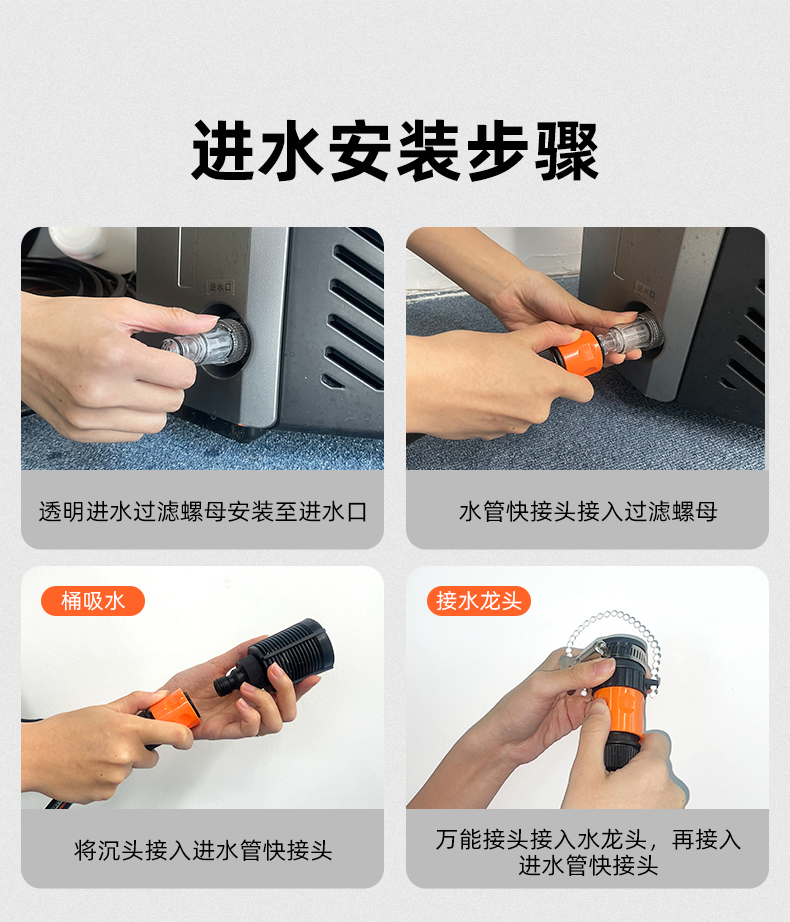 进水安装步骤

进水口

透明进水过滤螺母安装至进水口

进水口

水管快接头接入过滤螺母

桶吸水

将沉头接入进水管快接头

接水龙头

万能接头接入水龙头，再接入进水管快接头