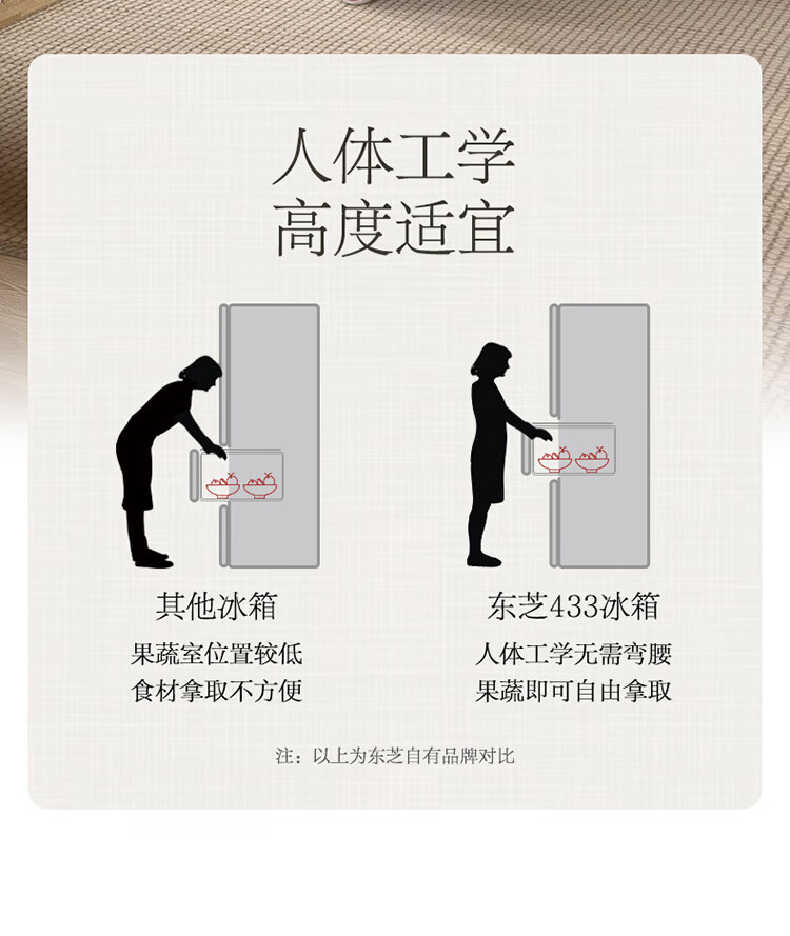 人体工学
高度适宜

其他冰箱
果蔬室位置较低
食材拿取不方便

东芝433冰箱
人体工学无需弯腰
果蔬即可自由拿取

注：以上为东芝自有品牌对比