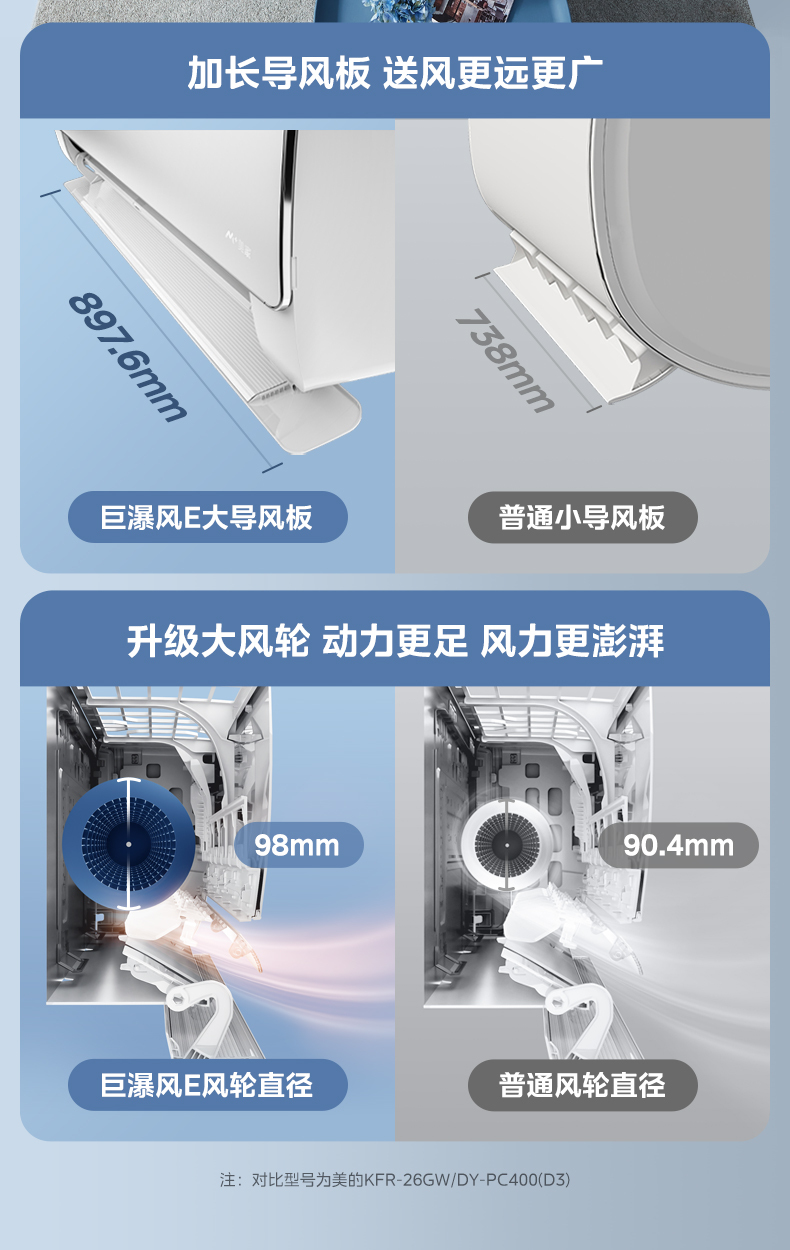 加长导风板 送风更远更广

897.6mm

738mm

巨瀑风E大导风板

普通小导风板

升级大风轮 动力更足 风力更澎湃

98mm

90.4mm

巨瀑风E风轮直径

普通风轮直径

注：对比型号为美的KFR-26GW/DY-PC400(D3)