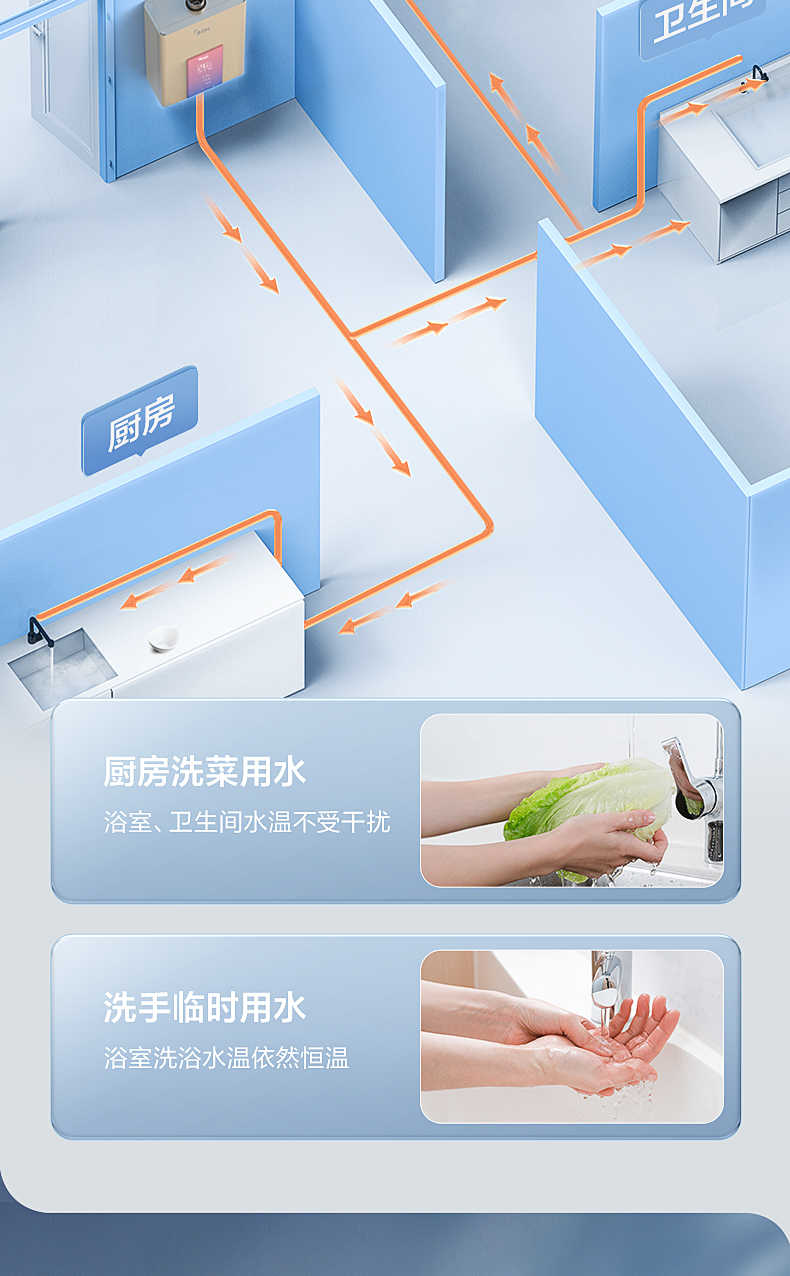 卫生间

厨房

厨房洗菜用水

浴室、卫生间水温不受干扰

洗手临时用水

浴室洗浴水温依然恒温