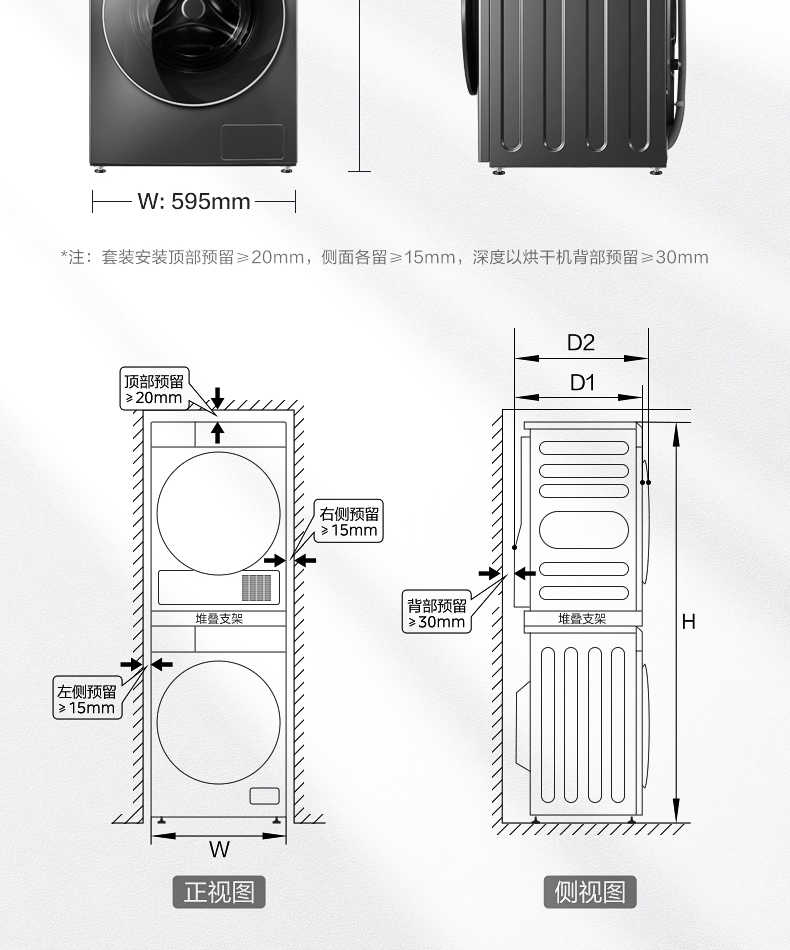 W: 595mm

*注：套装安装顶部预留≥20mm，侧面各留≥15mm，深度以烘干机背部预留≥30mm

顶部预留
≥20mm

右侧预留
≥15mm

堆叠支架

左侧预留
≥15mm

W

正视图

D2

D1

背部预留
≥30mm

堆叠支架

H

侧视图