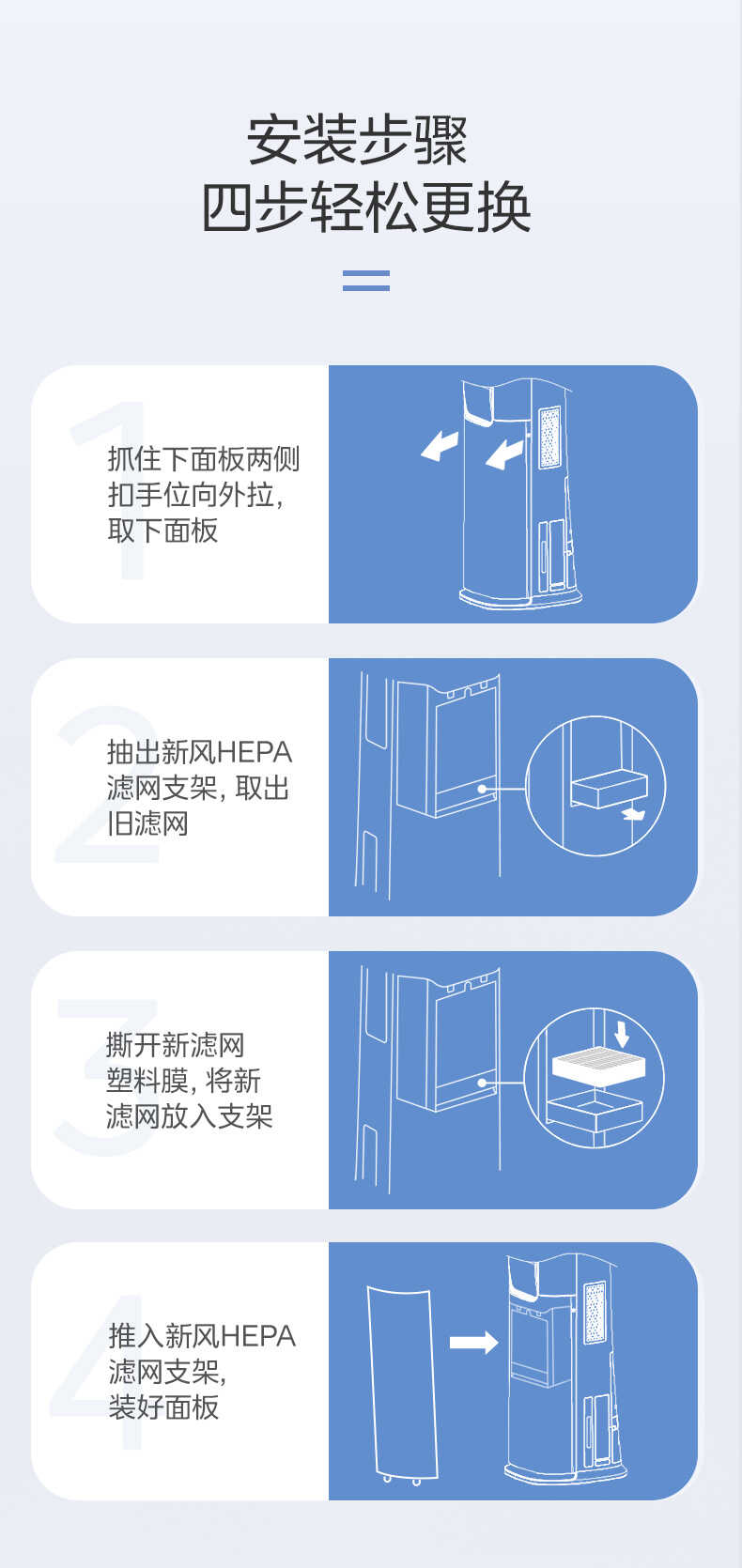 安装步骤
四步轻松更换

1
抓住下面板两侧扣手位向外拉，取下面板

2
抽出新风HEPA滤网支架，取出旧滤网

3
撕开新滤网塑料膜，将新滤网放入支架

4
推入新风HEPA滤网支架，装好面板