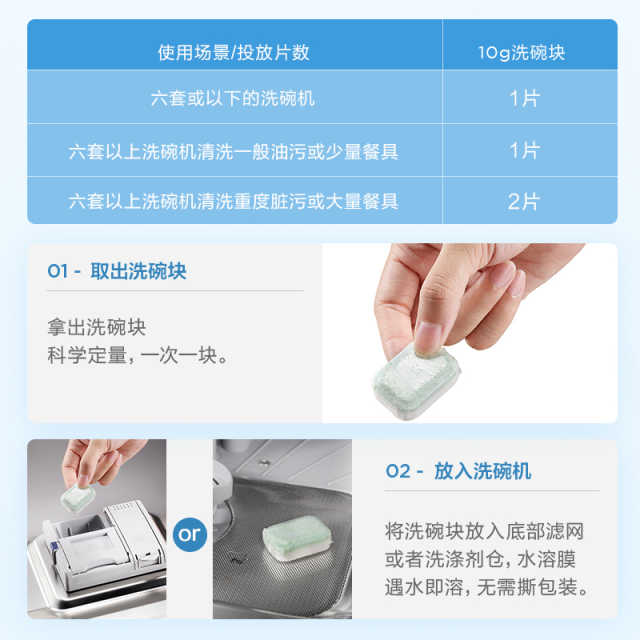 | 使用场景/投放片数 | 10g洗碗块 |
|---|---|
| 六套或以下的洗碗机 | 1片 |
| 六套以上洗碗机清洗一般油污或少量餐具 | 1片 |
| 六套以上洗碗机清洗重度脏污或大量餐具 | 2片 |

01 - 取出洗碗块

拿出洗碗块
科学定量，一次一块。

or

02 - 放入洗碗机

将洗碗块放入底部滤网或者洗涤剂仓，水溶膜遇水即溶，无需撕包装。