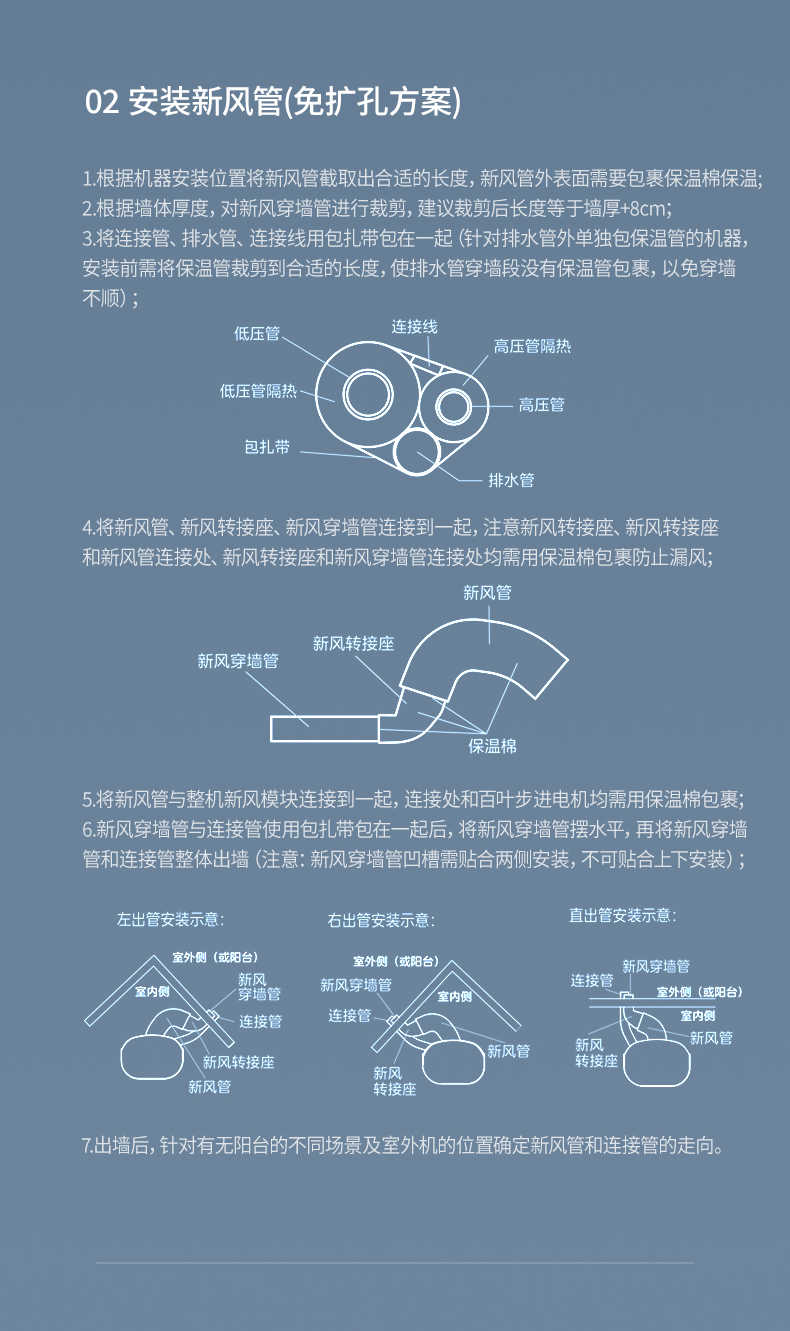 02 安装新风管(免扩孔方案)

1.根据机器安装位置将新风管截取出合适的长度，新风管外表面需要包裹保温棉保温;
2.根据墙体厚度，对新风穿墙管进行裁剪，建议裁剪后长度等于墙厚+8cm;
3.将连接管、排水管、连接线用包扎带包在一起（针对排水管外单独包保温管的机器，安装前需将保温管裁剪到合适的长度，使排水管穿墙段没有保温管包裹，以免穿墙不顺）;

低压管
连接线
高压管隔热
低压管隔热
高压管
包扎带
排水管

4.将新风管、新风转接座、新风穿墙管连接到一起，注意新风转接座、新风转接座和新风管连接处、新风转接座和新风穿墙管连接处均需用保温棉包裹防止漏风;

新风管
新风转接座
新风穿墙管
保温棉

5.将新风管与整机新风模块连接到一起，连接处和百叶步进电机均需用保温棉包裹;
6.新风穿墙管与连接管使用包扎带包在一起后，将新风穿墙管摆水平，再将新风穿墙管和连接管整体出墙（注意：新风穿墙管凹槽需贴合两侧安装，不可贴合上下安装）;

左出管安装示意:
室外侧（或阳台）
室内侧
新风穿墙管
连接管
新风转接座
新风管

右出管安装示意:
室外侧（或阳台）
新风穿墙管
室内侧
连接管
新风管
新风转接座

直出管安装示意:
新风穿墙管
连接管
室外侧（或阳台）
室内侧
新风管
新风转接座

7.出墙后，针对有无阳台的不同场景及室外机的位置确定新风管和连接管的走向。