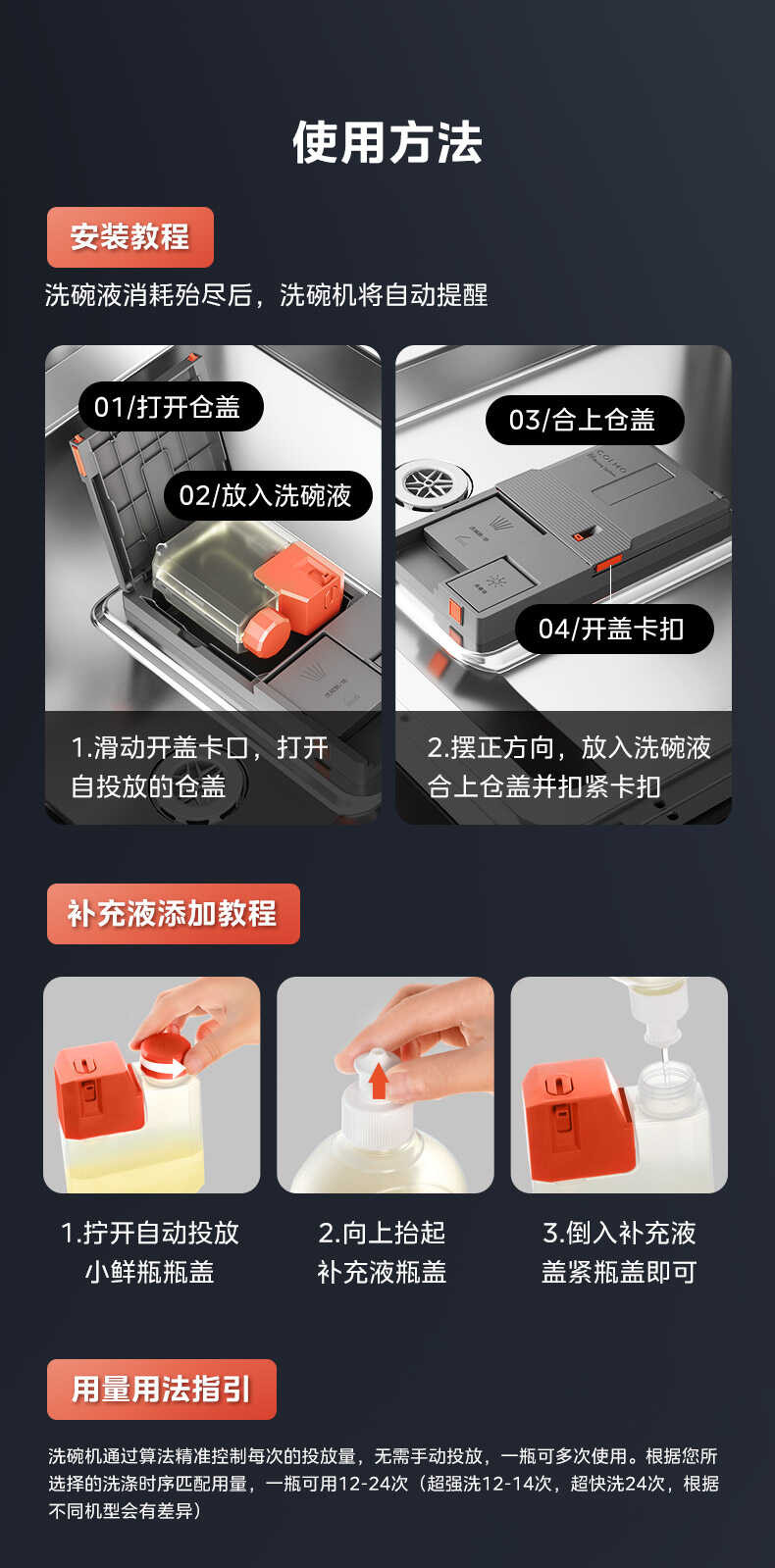 使用方法

安装教程

洗碗液消耗殆尽后，洗碗机将自动提醒

01/打开仓盖

02/放入洗碗液

1.滑动开盖卡口，打开自投放的仓盖

03/合上仓盖

04/开盖卡扣

2.摆正方向，放入洗碗液合上仓盖并扣紧卡扣

补充液添加教程

1.拧开自动投放小鲜瓶瓶盖

2.向上抬起补充液瓶盖

3.倒入补充液盖紧瓶盖即可

用量用法指引

洗碗机通过算法精准控制每次的投放量，无需手动投放，一瓶可多次使用。根据您所选择的洗涤时序匹配用量，一瓶可用12-24次（超强洗12-14次，超快洗24次，根据不同机型会有差异）