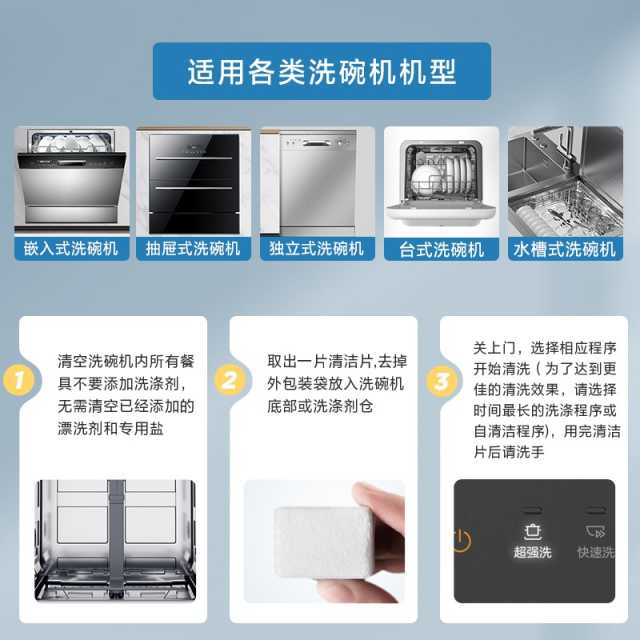 适用各类洗碗机机型

嵌入式洗碗机

抽屉式洗碗机

独立式洗碗机

台式洗碗机

水槽式洗碗机

1

清空洗碗机内所有餐具不要添加洗涤剂，无需清空已经添加的漂洗剂和专用盐

2

取出一片清洁片,去掉外包装袋放入洗碗机底部或洗涤剂仓

3

关上门，选择相应程序开始清洗（为了达到更佳的清洗效果，请选择时间最长的洗涤程序或自清洁程序)，用完清洁片后请洗手

超强洗

快速洗