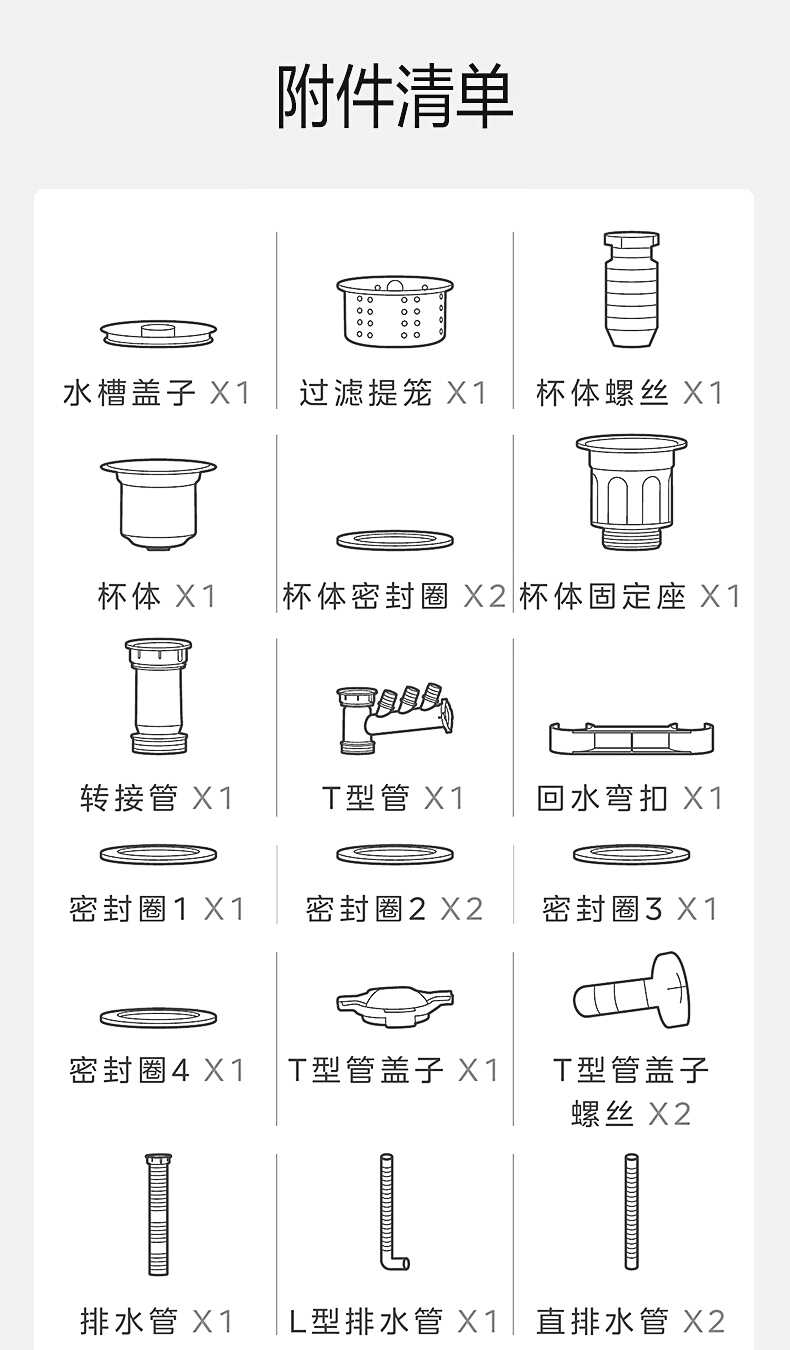 附件清单

水槽盖子 X1

过滤提笼 X1

杯体螺丝 X1

杯体 X1

杯体密封圈 X2

杯体固定座 X1

转接管 X1

T型管 X1

回水弯扣 X1

密封圈1 X1

密封圈2 X2

密封圈3 X1

密封圈4 X1

T型管盖子 X1

T型管盖子螺丝 X2

排水管 X1

L型排水管 X1

直排水管 X2