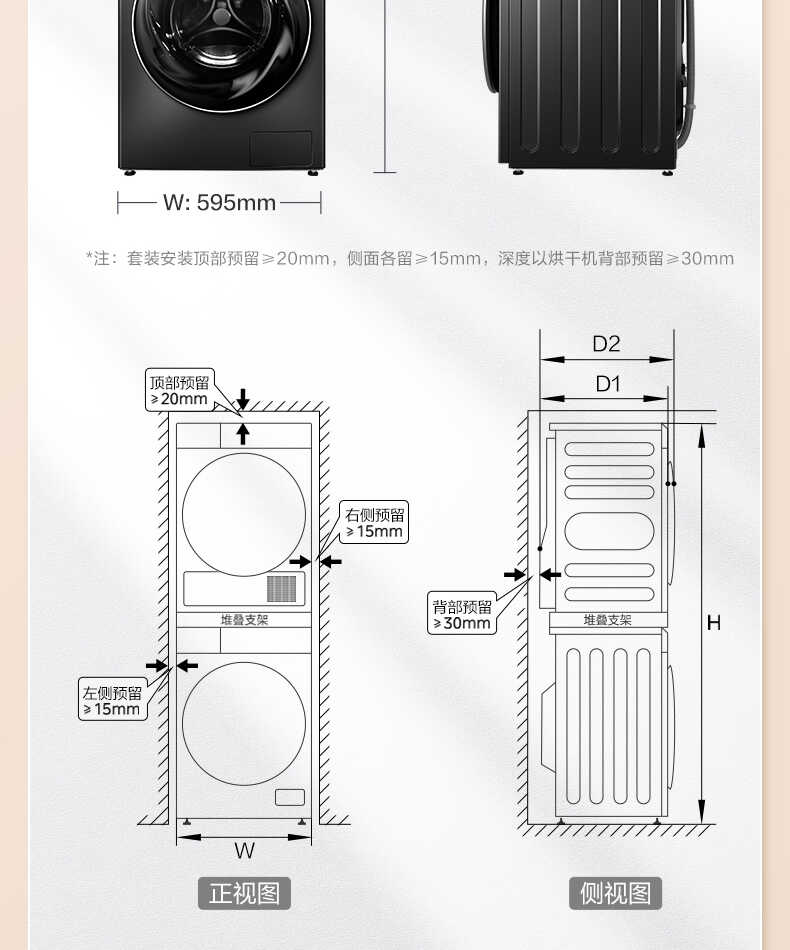 W: 595mm

*注：套装安装顶部预留≥20mm，侧面各留≥15mm，深度以烘干机背部预留≥30mm

顶部预留
≥20mm

右侧预留
≥15mm

堆叠支架

左侧预留
≥15mm

W

正视图

D2

D1

背部预留
≥30mm

堆叠支架

H

侧视图