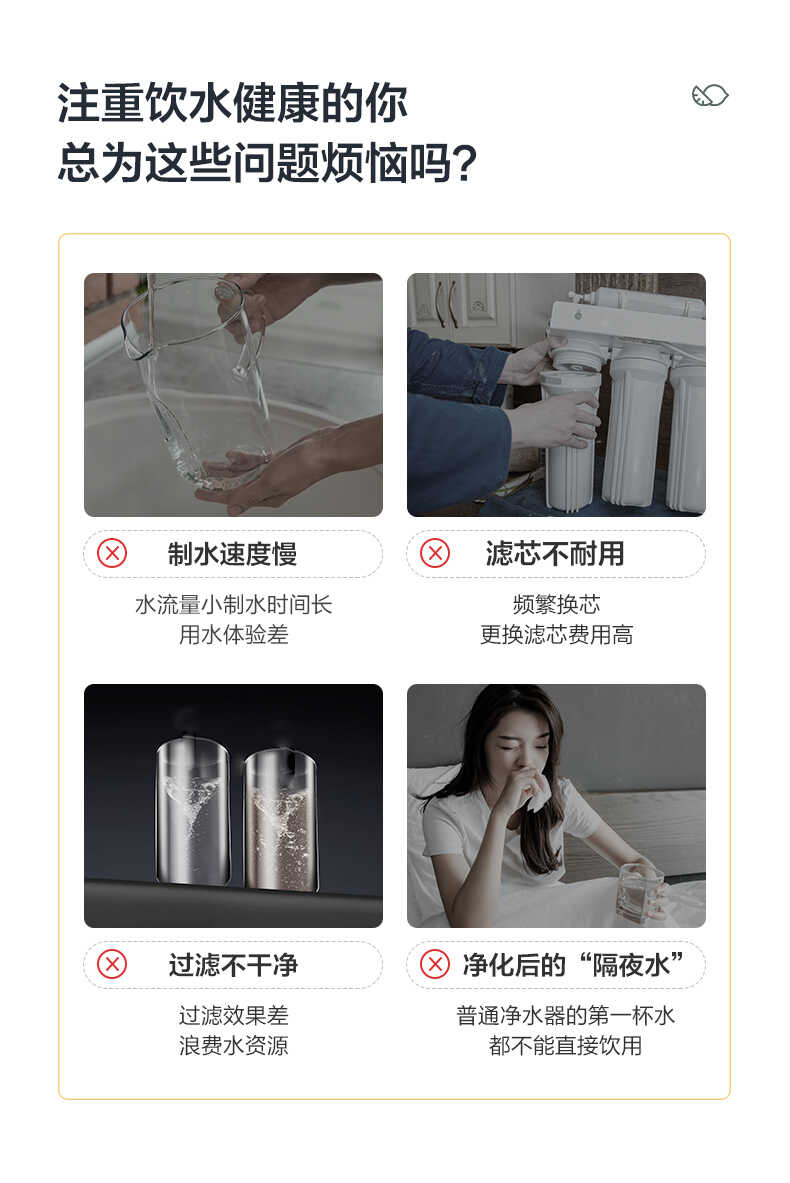 注重饮水健康的你
总为这些问题烦恼吗？

制水速度慢

水流量小制水时间长
用水体验差

滤芯不耐用

频繁换芯
更换滤芯费用高

过滤不干净

过滤效果差
浪费水资源

净化后的“隔夜水”

普通净水器的第一杯水
都不能直接饮用