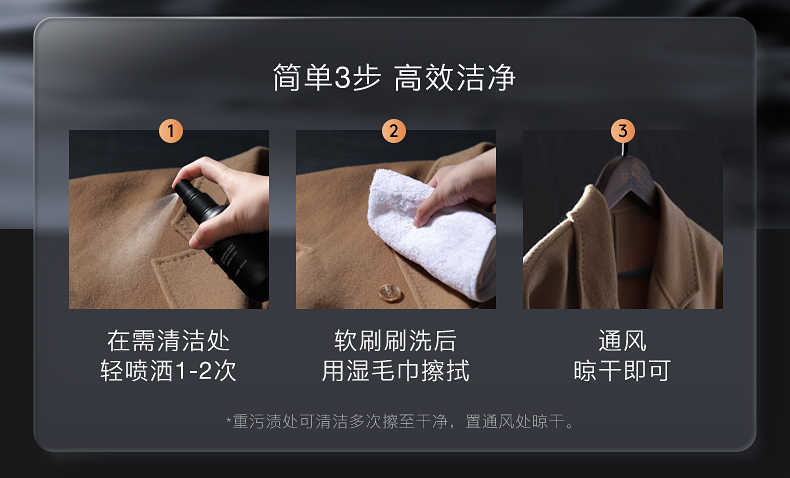 简单3步 高效洁净

1

在需清洁处
轻喷洒1-2次

2

软刷刷洗后
用湿毛巾擦拭

3

通风
晾干即可

*重污渍处可清洁多次擦至干净，置通风处晾干。