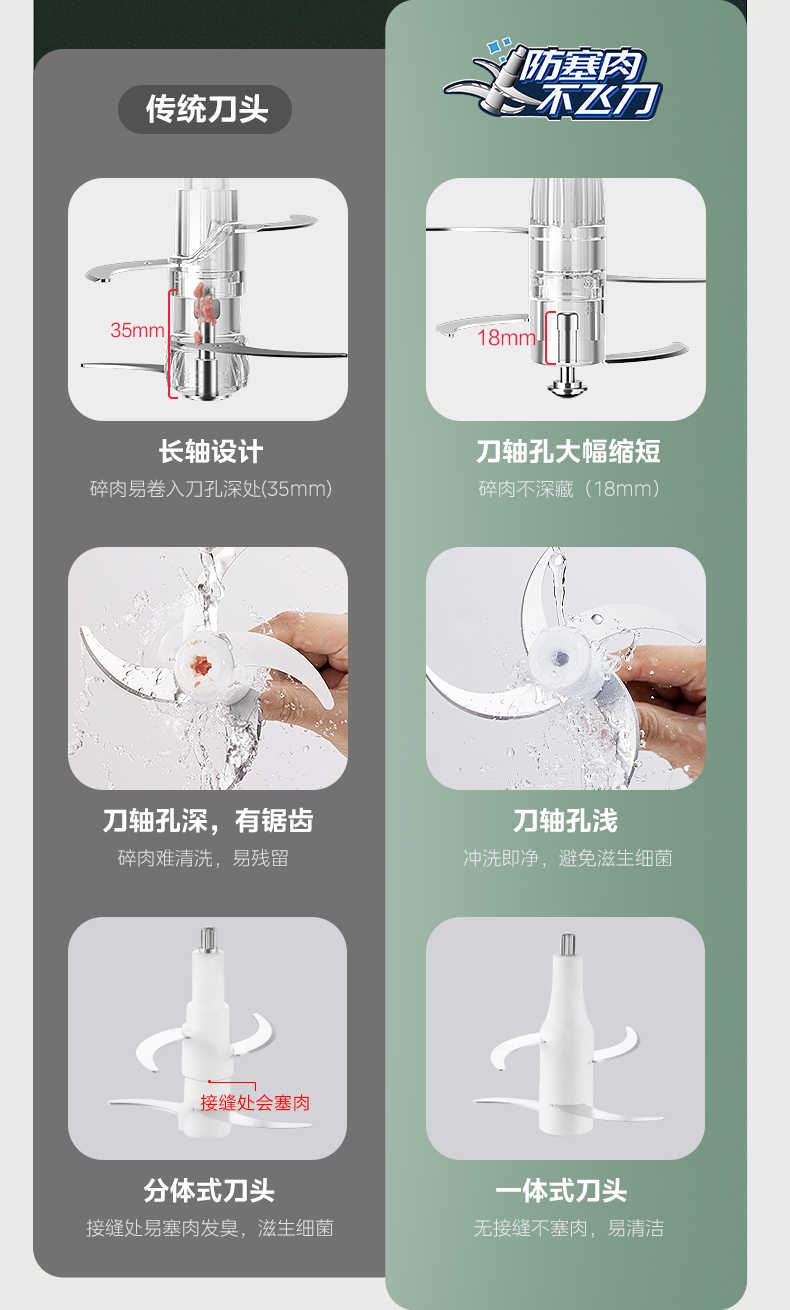 传统刀头

35mm

长轴设计

碎肉易卷入刀孔深处(35mm)

刀轴孔深，有锯齿

碎肉难清洗，易残留

接缝处会塞肉

分体式刀头

接缝处易塞肉发臭，滋生细菌

防塞肉
不飞刀

18mm

刀轴孔大幅缩短

碎肉不深藏（18mm）

刀轴孔浅

冲洗即净，避免滋生细菌

一体式刀头

无接缝不塞肉，易清洁