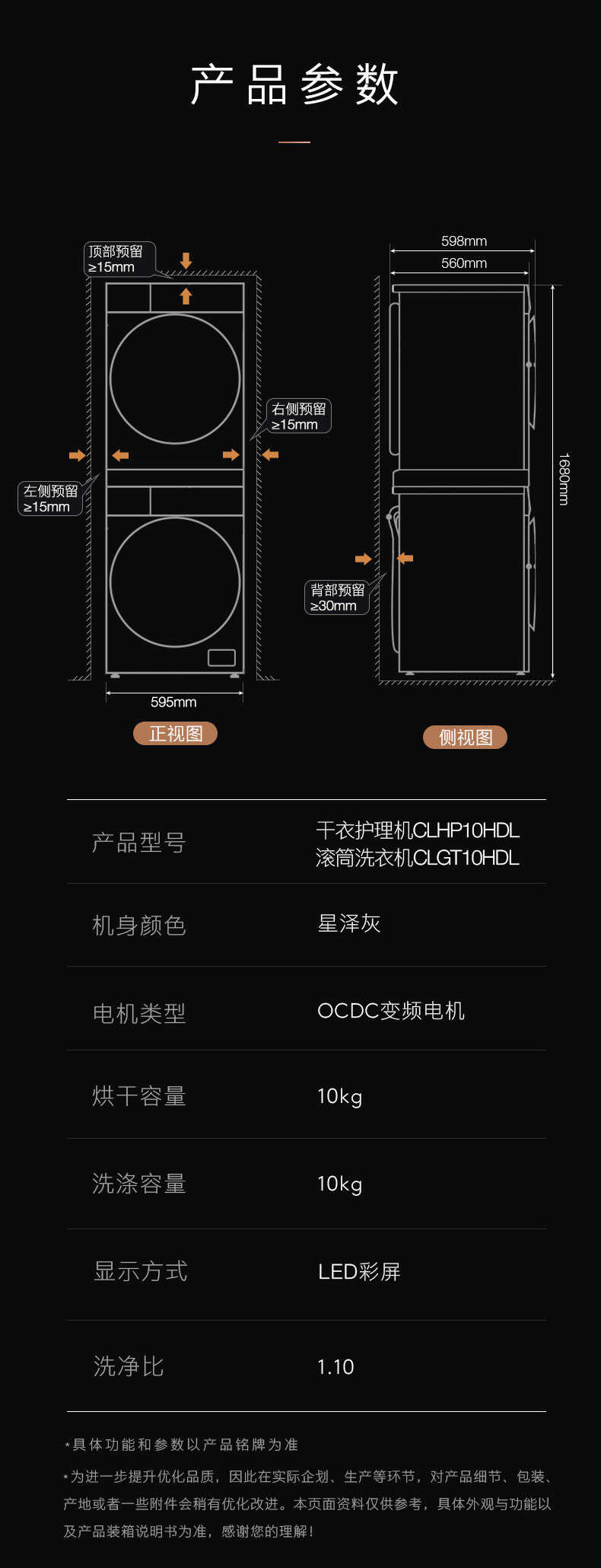 产品参数

顶部预留
≥15mm

右侧预留
≥15mm

左侧预留
≥15mm

595mm

正视图

598mm
560mm
1680mm

背部预留
≥30mm

侧视图

| 产品型号 | 干衣护理机CLHP10HDL 滚筒洗衣机CLGT10HDL |
|---|---|
| 机身颜色 | 星泽灰 |
| 电机类型 | OCDC变频电机 |
| 烘干容量 | 10kg |
| 洗涤容量 | 10kg |
| 显示方式 | LED彩屏 |
| 洗净比 | 1.10 |

*具体功能和参数以产品铭牌为准

*为进一步提升优化品质，因此在实际企划、生产等环节，对产品细节、包装、产地或者一些附件会稍有优化改进。本页面资料仅供参考，具体外观与功能以及产品装箱说明书为准，感谢您的理解！