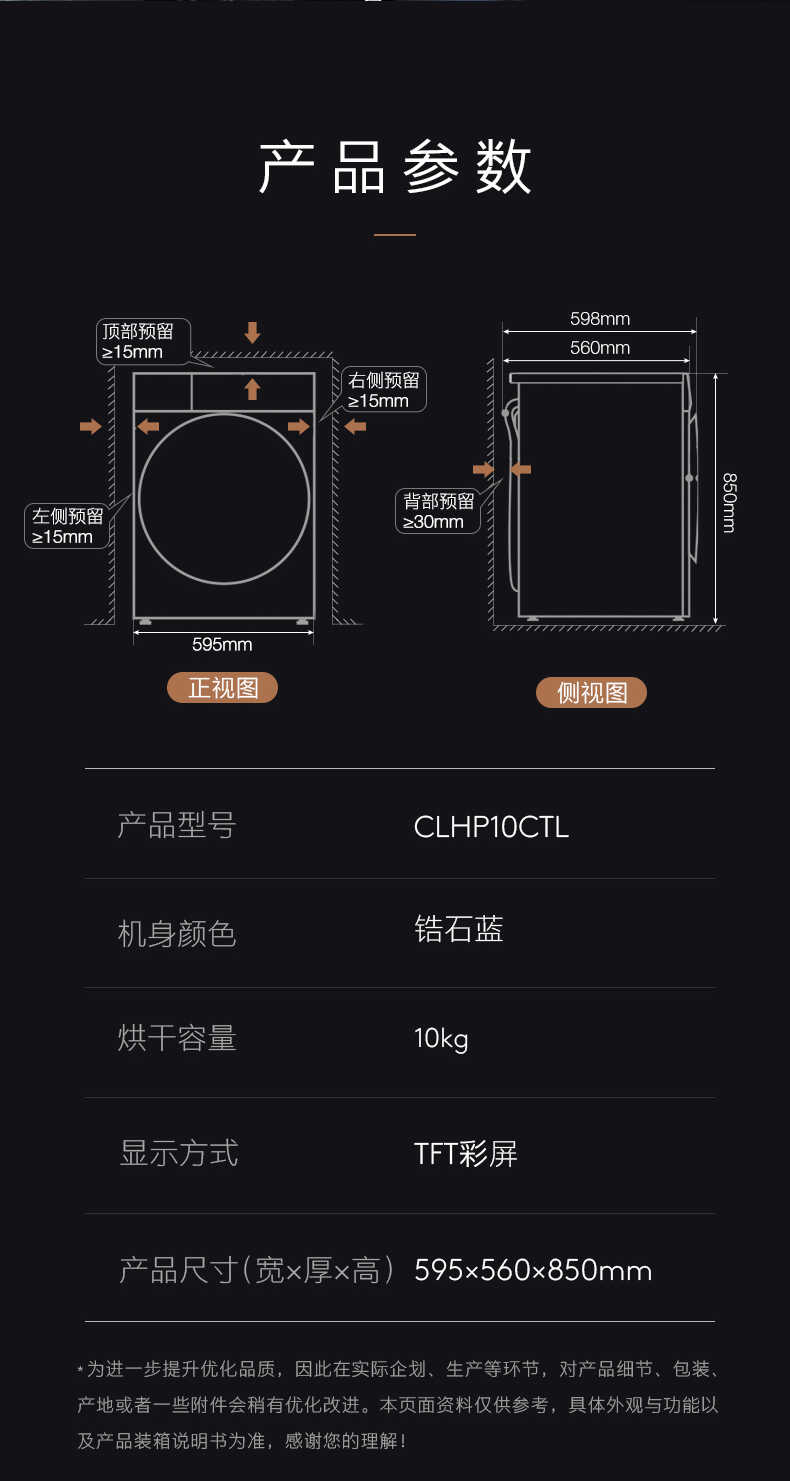 产品参数

顶部预留
≥15mm

右侧预留
≥15mm

左侧预留
≥15mm

595mm

正视图

598mm
560mm

背部预留
≥30mm

850mm

侧视图

| 产品型号 | CLHP10CTL |
|---|---|
| 机身颜色 | 锆石蓝 |
| 烘干容量 | 10kg |
| 显示方式 | TFT彩屏 |
| 产品尺寸(宽×厚×高) | 595×560×850mm |

*为进一步提升优化品质，因此在实际企划、生产等环节，对产品细节、包装、产地或者一些附件会稍有优化改进。本页面资料仅供参考，具体外观与功能以及产品装箱说明书为准，感谢您的理解！