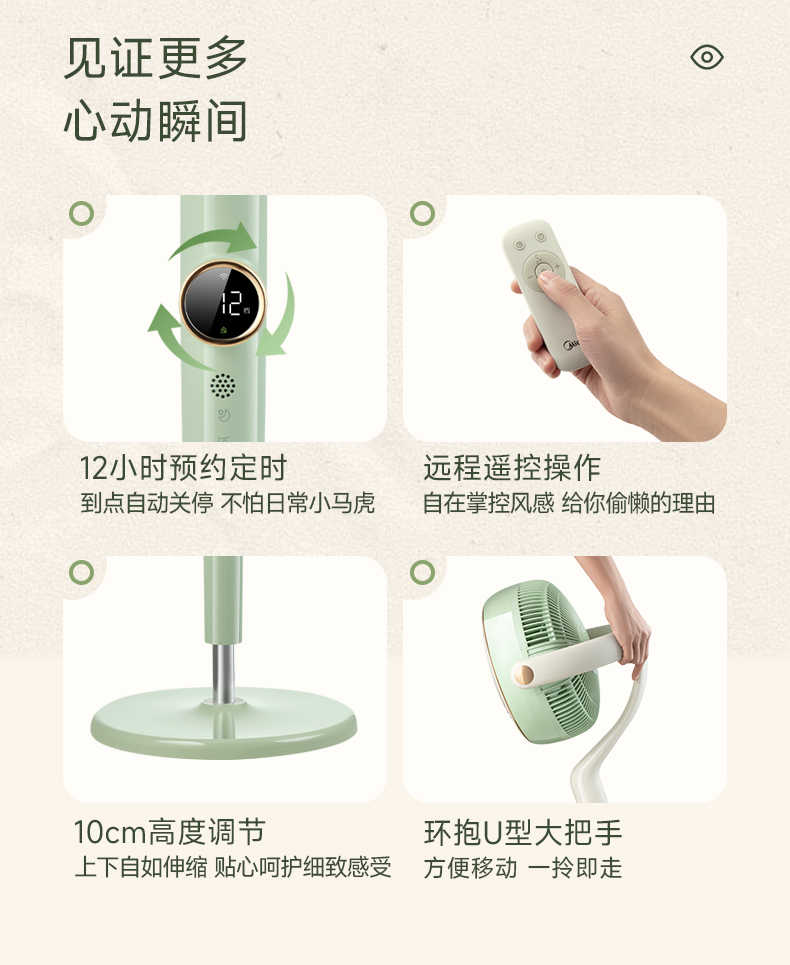 见证更多
心动瞬间

12
12小时预约定时
到点自动关停 不怕日常小马虎

远程遥控操作
自在掌控风感 给你偷懒的理由

10cm高度调节
上下自如伸缩 贴心呵护细致感受

环抱U型大把手
方便移动 一拎即走