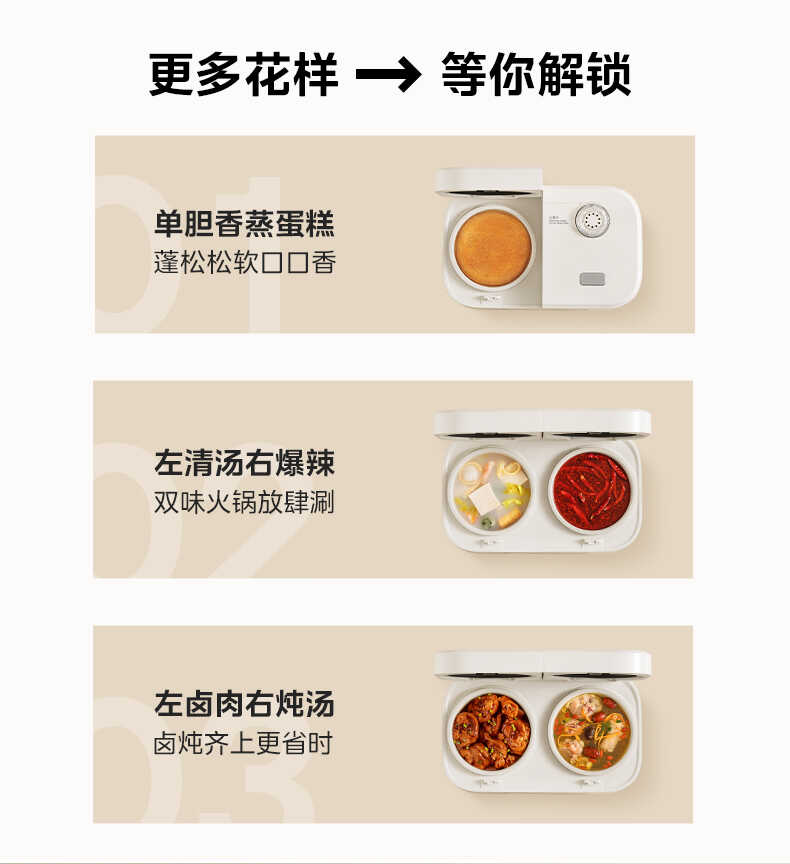 更多花样 → 等你解锁

01

单胆香蒸蛋糕
蓬松松软口口香

02

左清汤右爆辣
双味火锅放肆涮

03

左卤肉右炖汤
卤炖齐上更省时