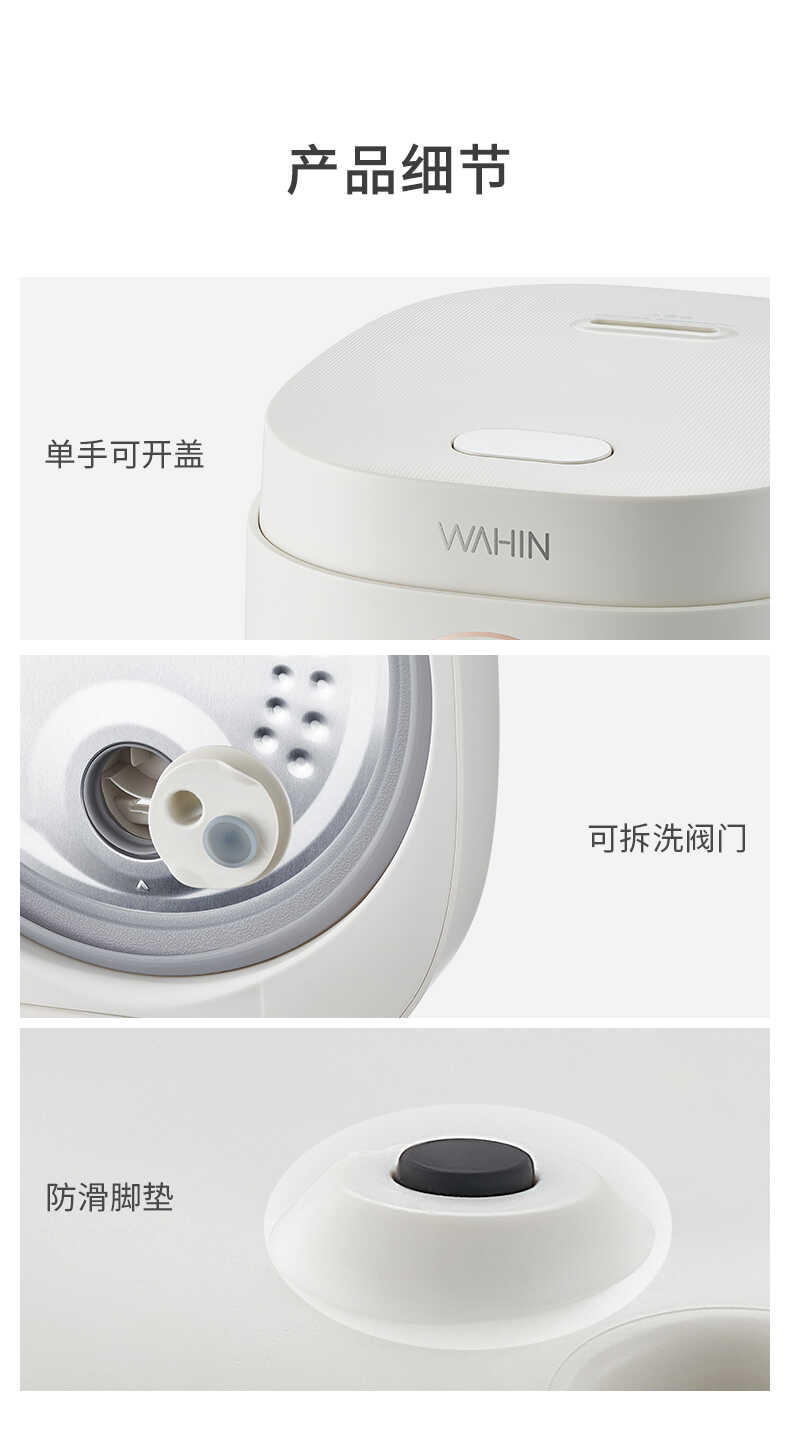 产品细节

单手可开盖

WAHIN

可拆洗阀门

防滑脚垫