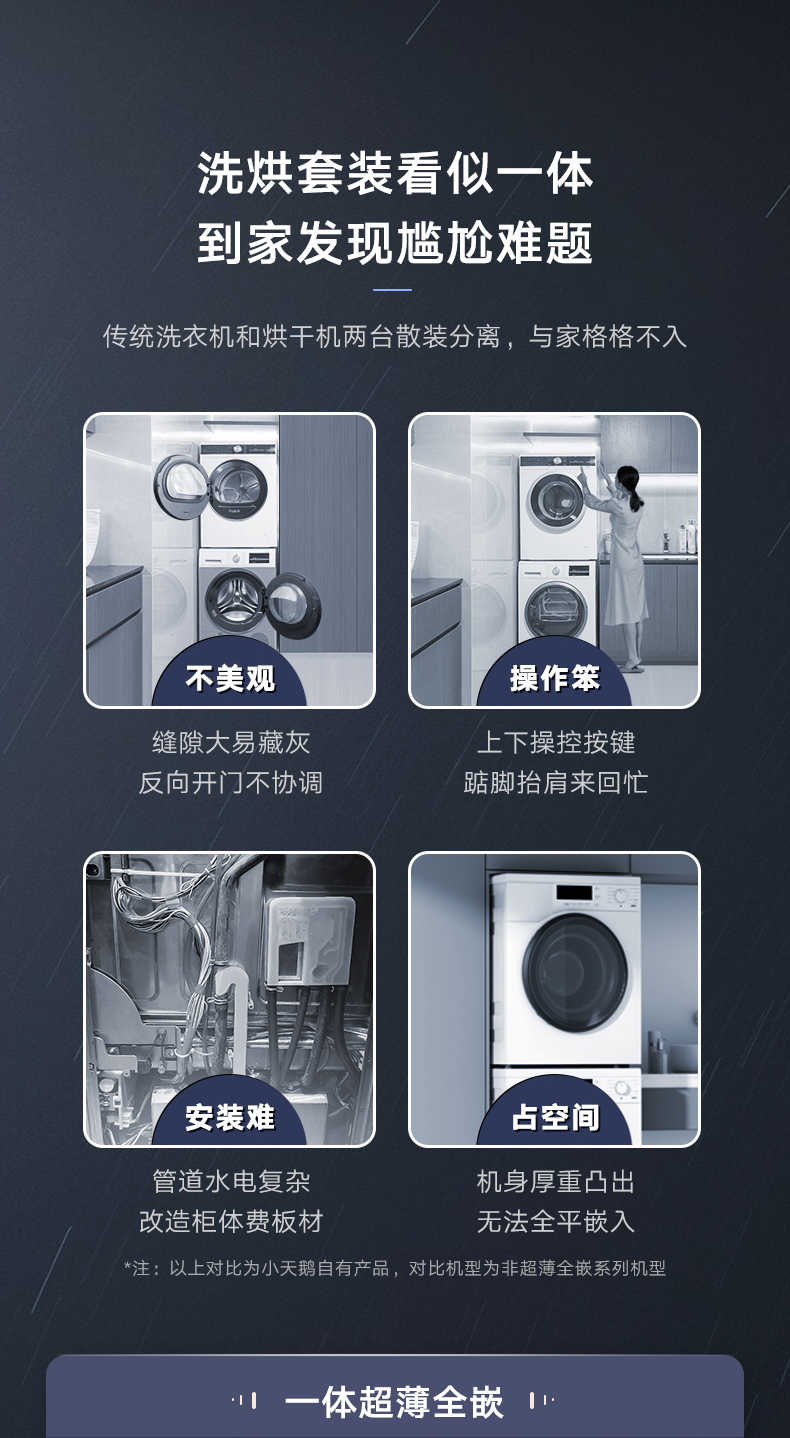 洗烘套装看似一体
到家发现尴尬难题

传统洗衣机和烘干机两台散装分离，与家格格不入

不美观
缝隙大易藏灰
反向开门不协调

操作笨
上下操控按键
踮脚抬肩来回忙

安装难
管道水电复杂
改造柜体费板材

占空间
机身厚重凸出
无法全平嵌入

*注：以上对比为小天鹅自有产品，对比机型为非超薄全嵌系列机型

一体超薄全嵌