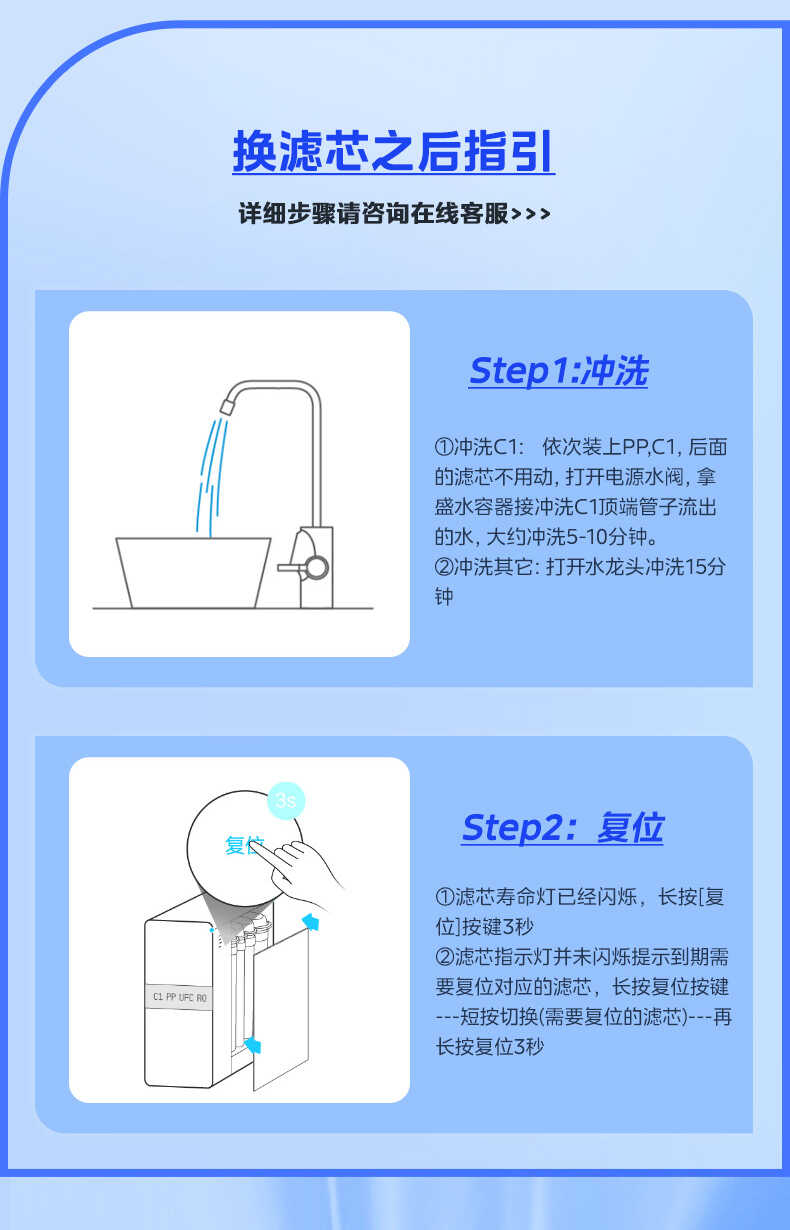 换滤芯之后指引

详细步骤请咨询在线客服>>>

Step1:冲洗

①冲洗C1: 依次装上PP,C1, 后面的滤芯不用动, 打开电源水阀, 拿盛水容器接冲洗C1顶端管子流出的水, 大约冲洗5-10分钟。
②冲洗其它: 打开水龙头冲洗15分钟

3s

复位

C1 PP UFC RO

Step2：复位

①滤芯寿命灯已经闪烁，长按[复位]按键3秒
②滤芯指示灯并未闪烁提示到期需要复位对应的滤芯，长按复位按键---短按切换(需要复位的滤芯)---再长按复位3秒