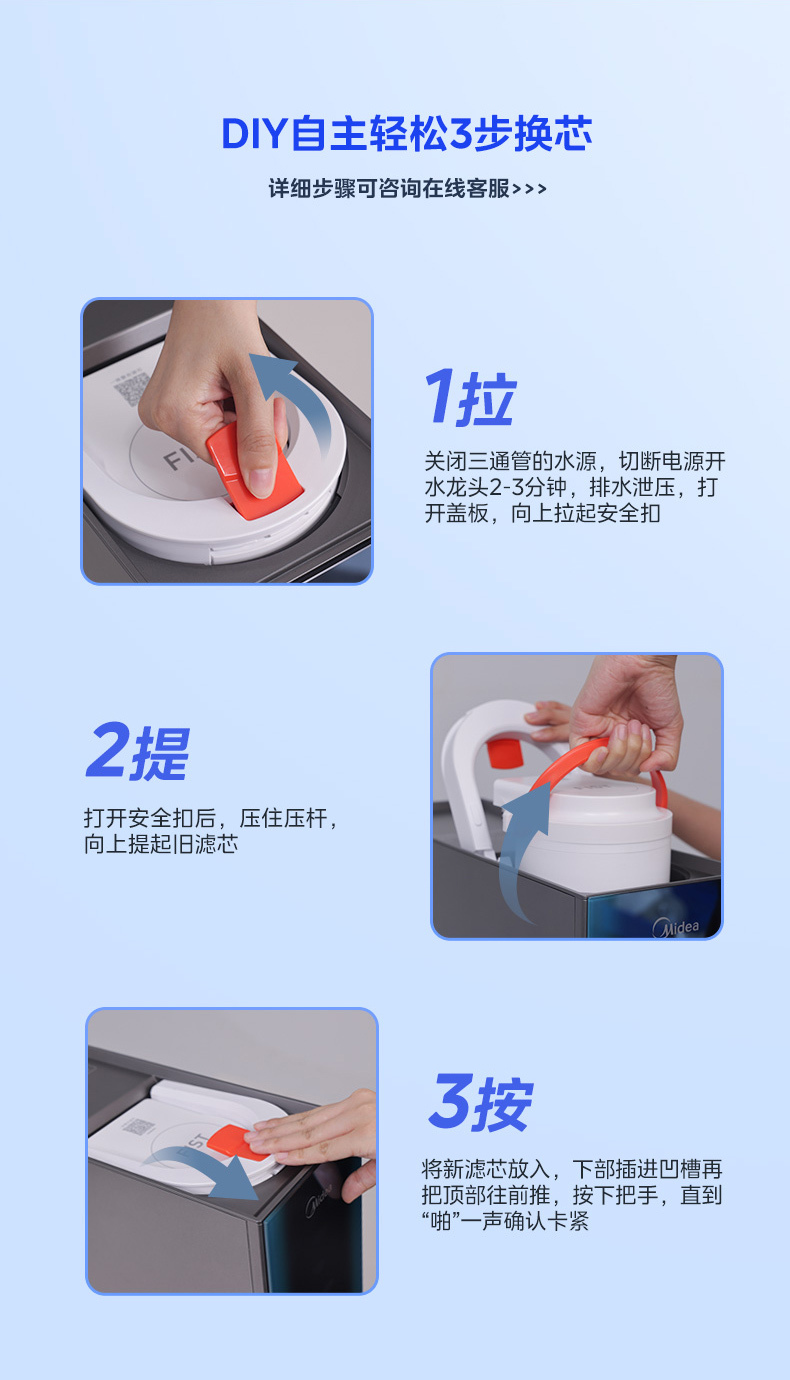 DIY自主轻松3步换芯

详细步骤可咨询在线客服>>>

FI

1拉

关闭三通管的水源，切断电源开水龙头2-3分钟，排水泄压，打开盖板，向上拉起安全扣

2提

打开安全扣后，压住压杆，向上提起旧滤芯

Midea

ST

3按

将新滤芯放入，下部插进凹槽再把顶部往前推，按下把手，直到“啪”一声确认卡紧