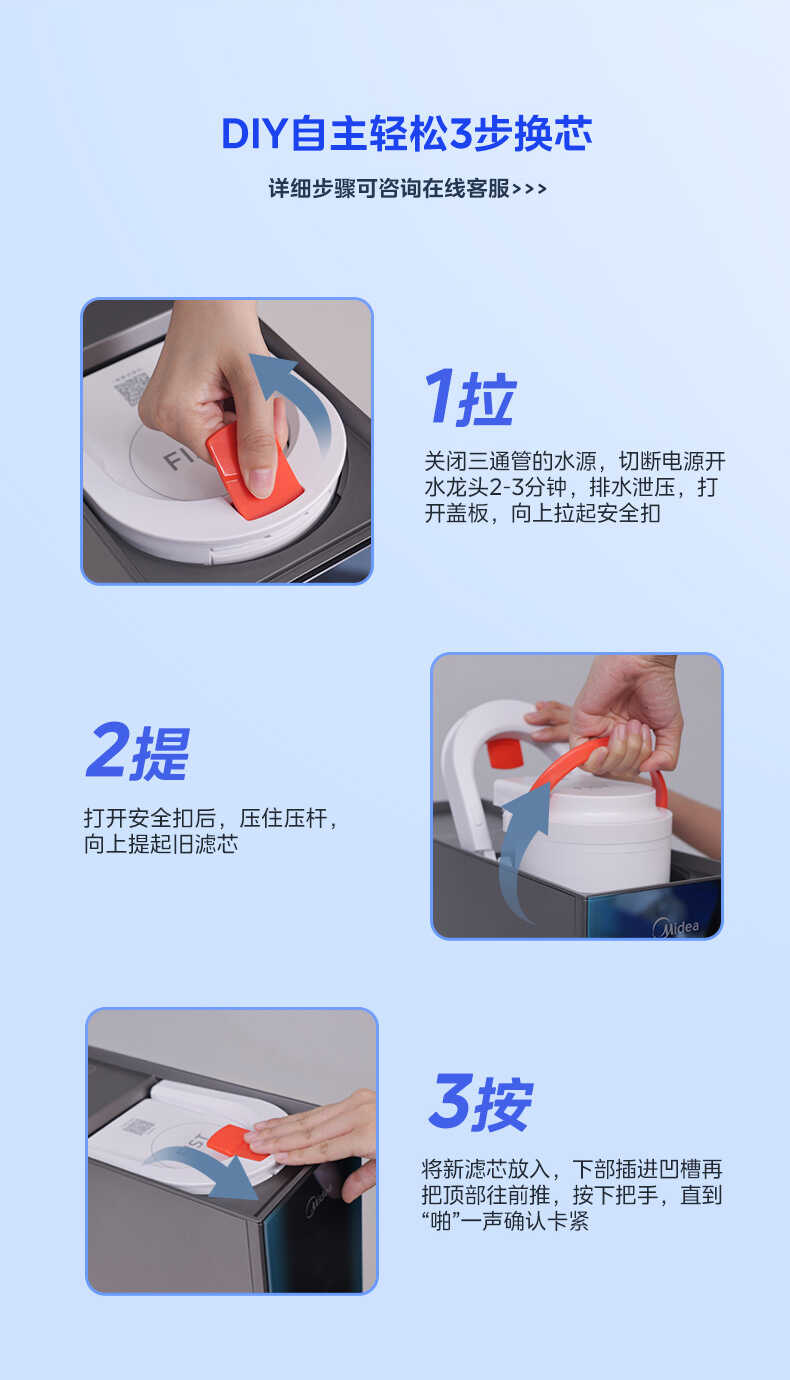 DIY自主轻松3步换芯

详细步骤可咨询在线客服>>>

FI

1拉

关闭三通管的水源，切断电源开水龙头2-3分钟，排水泄压，打开盖板，向上拉起安全扣

2提

打开安全扣后，压住压杆，向上提起旧滤芯

Midea

3按

将新滤芯放入，下部插进凹槽再把顶部往前推，按下把手，直到“啪”一声确认卡紧