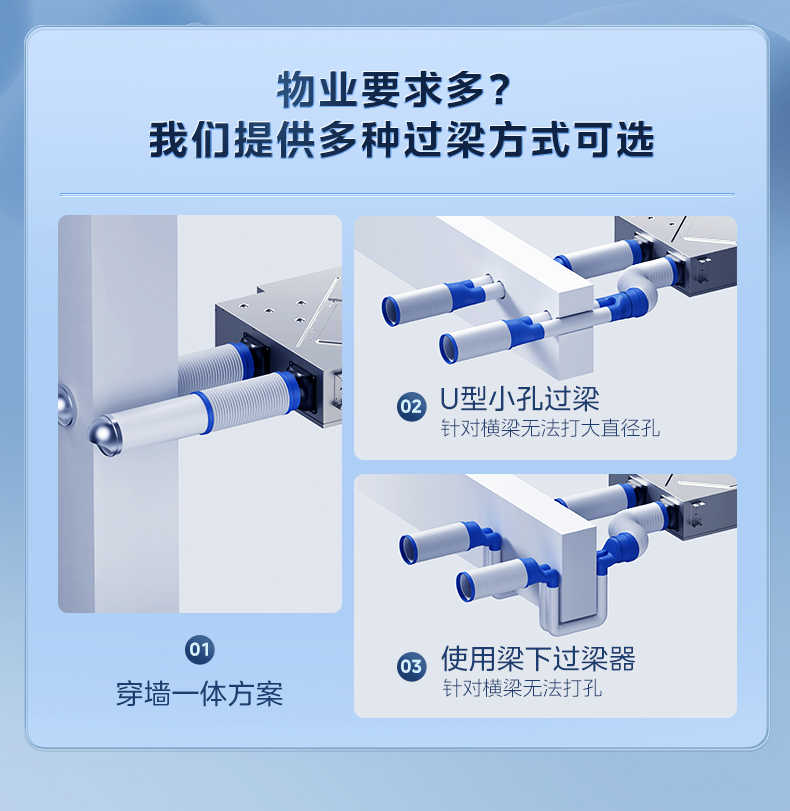 物业要求多？
我们提供多种过梁方式可选

01
穿墙一体方案

02 U型小孔过梁
针对横梁无法打大直径孔

03 使用梁下过梁器
针对横梁无法打孔