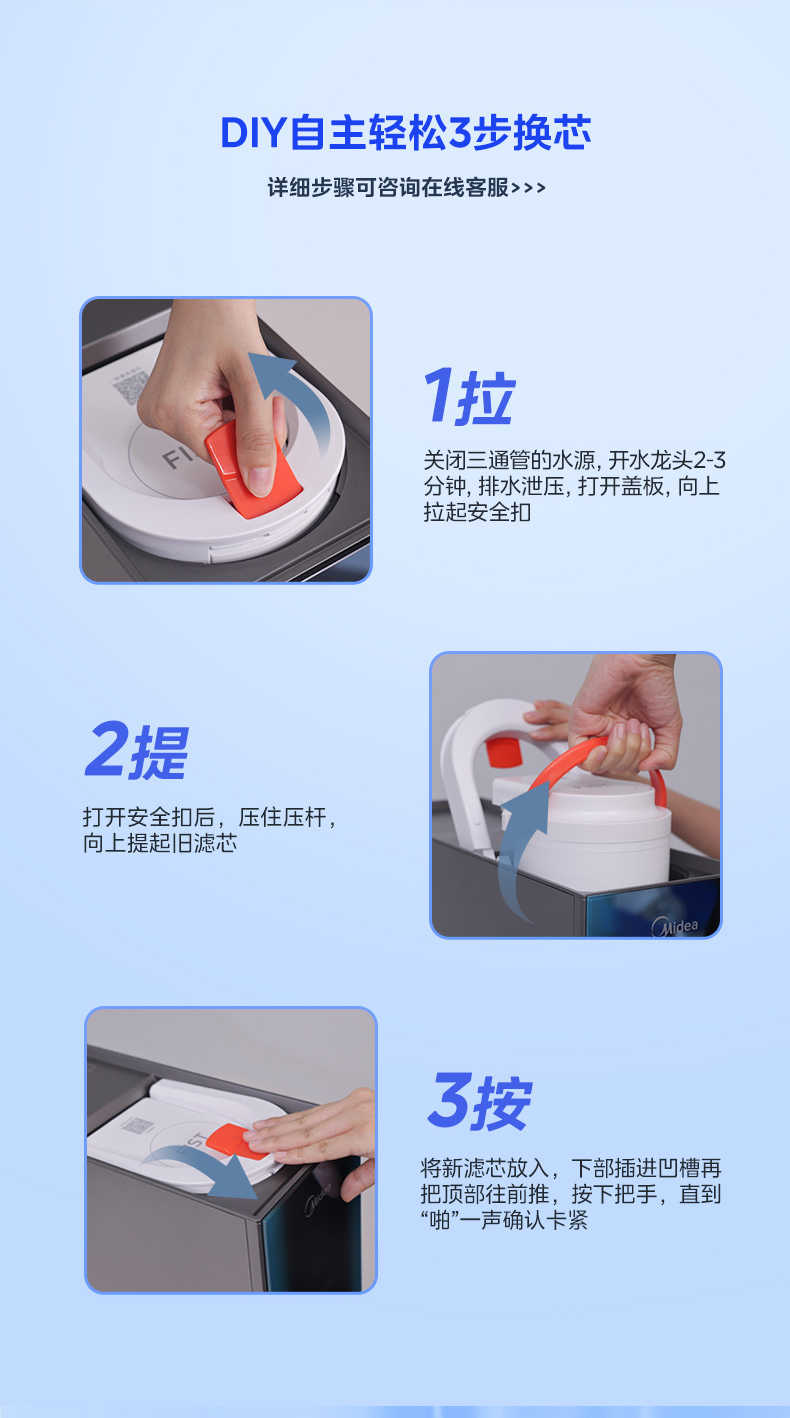 DIY自主轻松3步换芯

详细步骤可咨询在线客服>>>

FI

1拉

关闭三通管的水源, 开水龙头2-3分钟, 排水泄压, 打开盖板, 向上拉起安全扣

2提

打开安全扣后，压住压杆，向上提起旧滤芯

Midea

3按

将新滤芯放入，下部插进凹槽再把顶部往前推，按下把手，直到“啪”一声确认卡紧