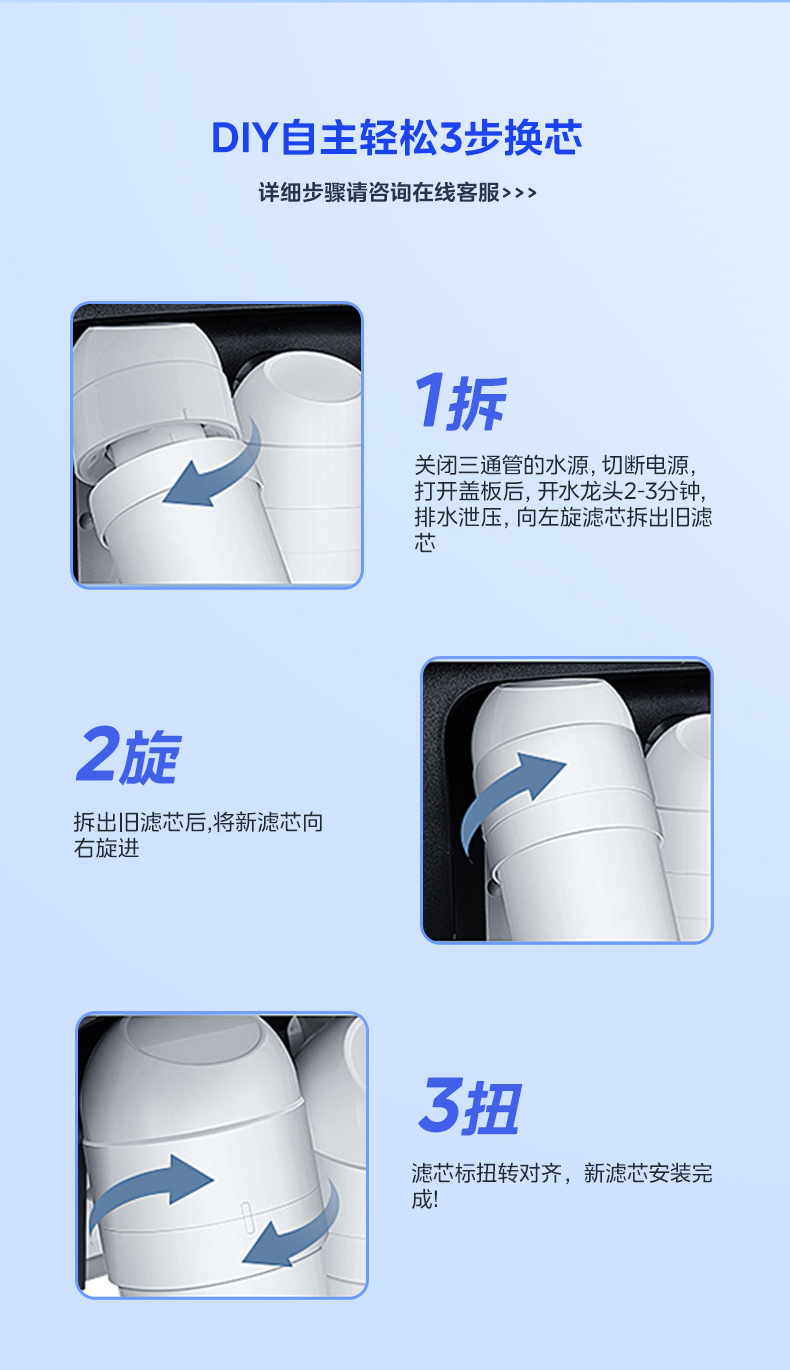 DIY自主轻松3步换芯

详细步骤请咨询在线客服>>>

1拆

关闭三通管的水源, 切断电源, 打开盖板后, 开水龙头2-3分钟, 排水泄压, 向左旋滤芯拆出旧滤芯

2旋

拆出旧滤芯后,将新滤芯向右旋进

3扭

滤芯标扭转对齐，新滤芯安装完成!