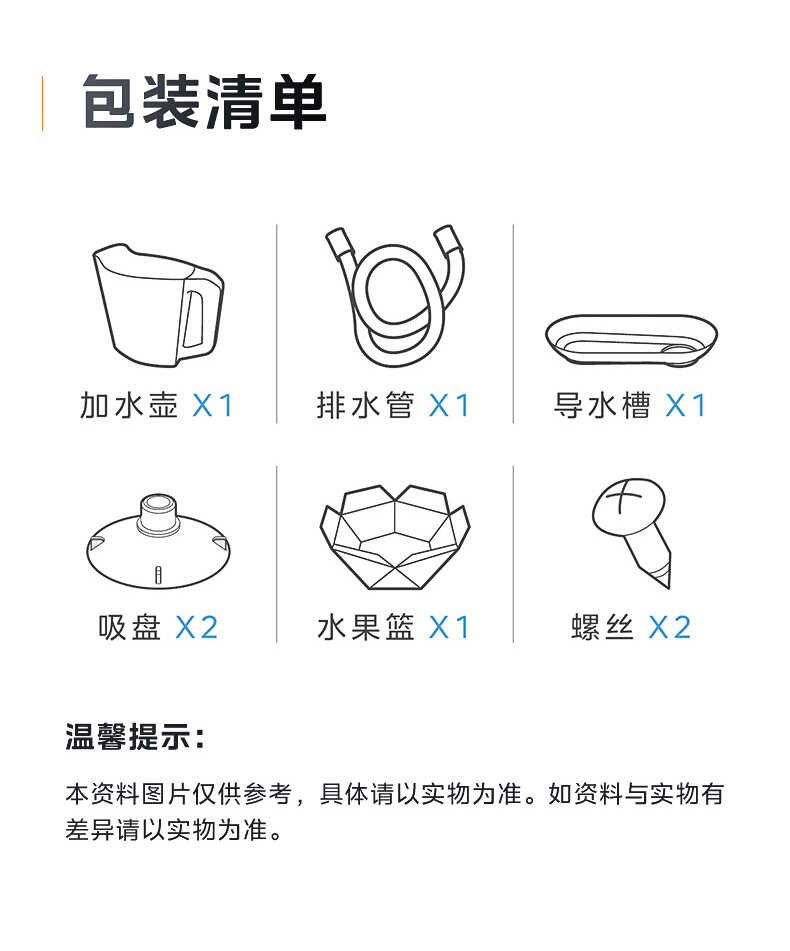 包装清单

加水壶 X1

排水管 X1

导水槽 X1

吸盘 X2

水果篮 X1

螺丝 X2

温馨提示:

本资料图片仅供参考，具体请以实物为准。如资料与实物有差异请以实物为准。