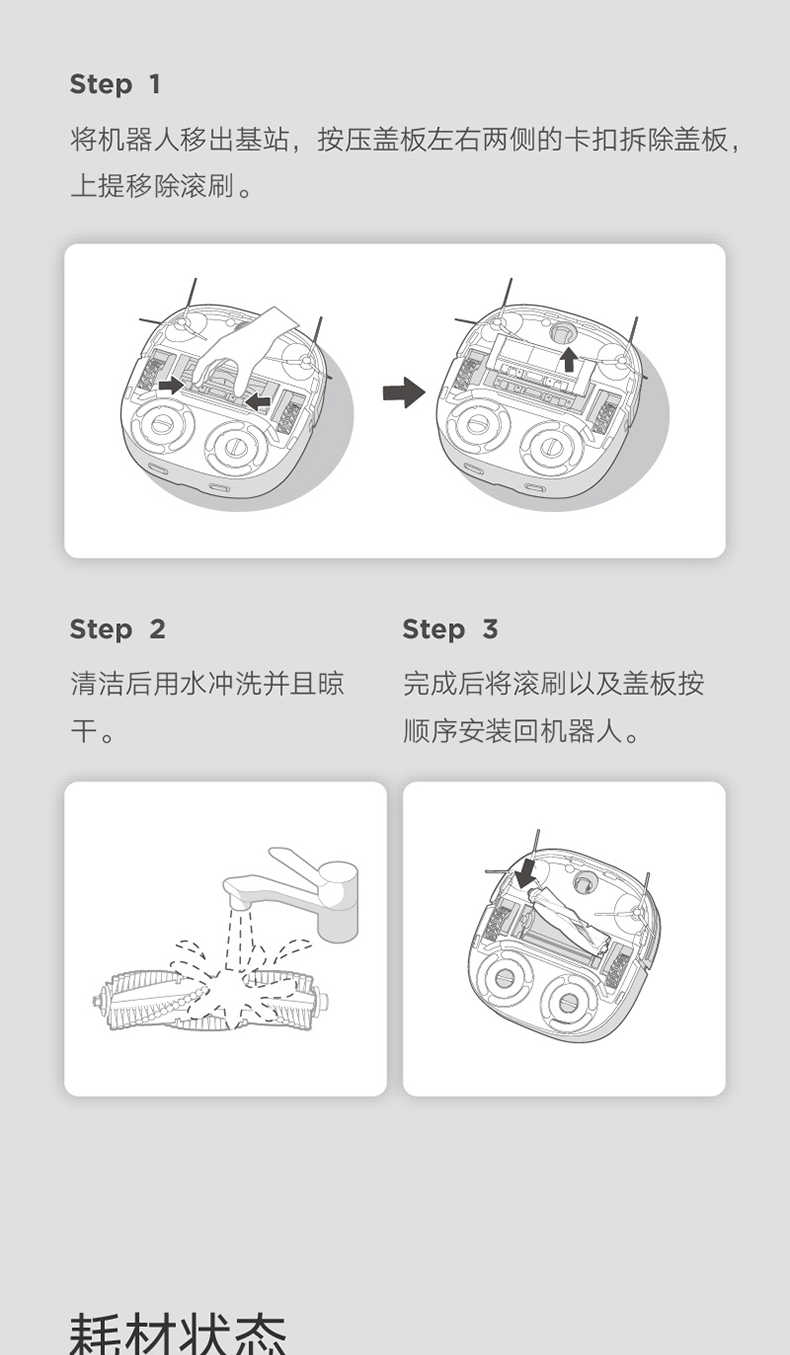 Step 1

将机器人移出基站，按压盖板左右两侧的卡扣拆除盖板，上提移除滚刷。

Step 2

清洁后用水冲洗并且晾干。

Step 3

完成后将滚刷以及盖板按顺序安装回机器人。

耗材状态