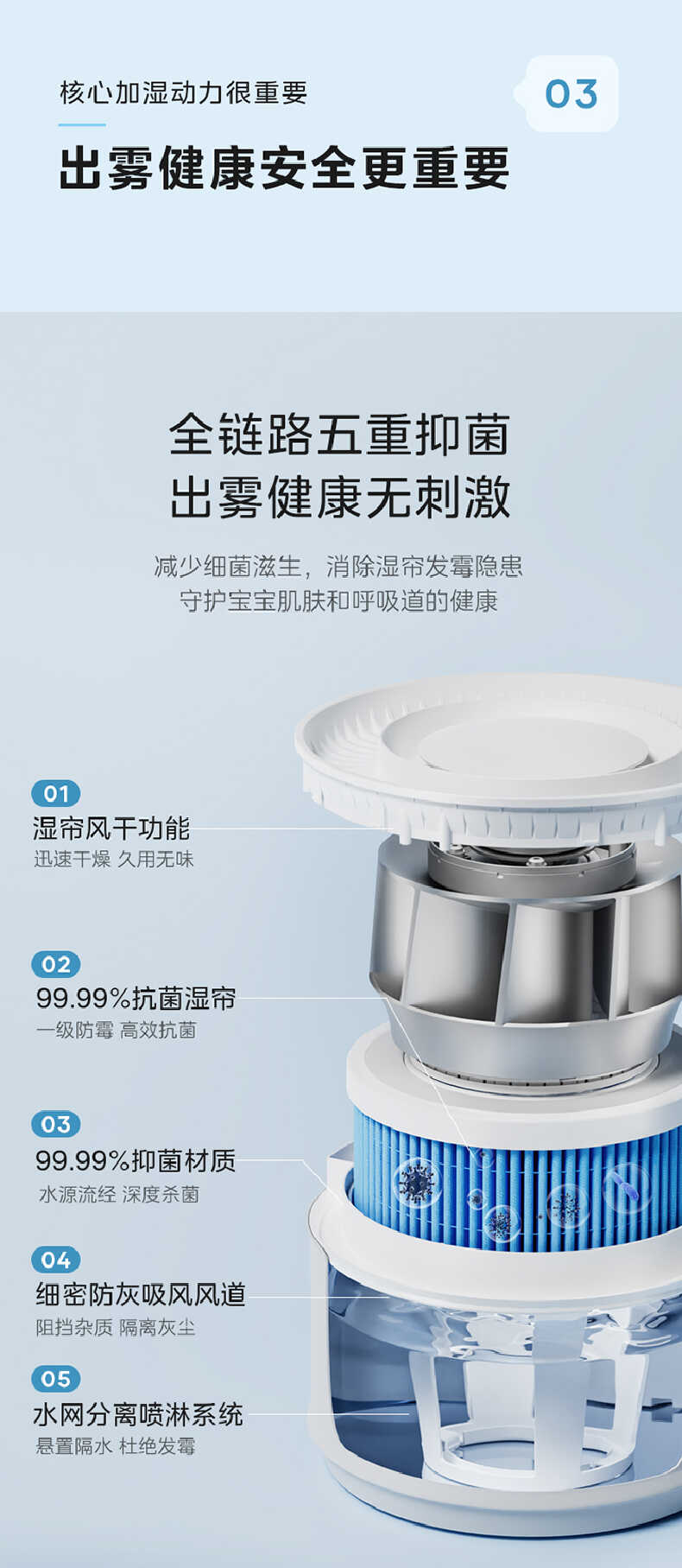 核心加湿动力很重要

03

出雾健康安全更重要

全链路五重抑菌
出雾健康无刺激

减少细菌滋生，消除湿帘发霉隐患
守护宝宝肌肤和呼吸道的健康

01
湿帘风干功能
迅速干燥 久用无味

02
99.99%抗菌湿帘
一级防霉 高效抗菌

03
99.99%抑菌材质
水源流经 深度杀菌

04
细密防灰吸风风道
阻挡杂质 隔离灰尘

05
水网分离喷淋系统
悬置隔水 杜绝发霉