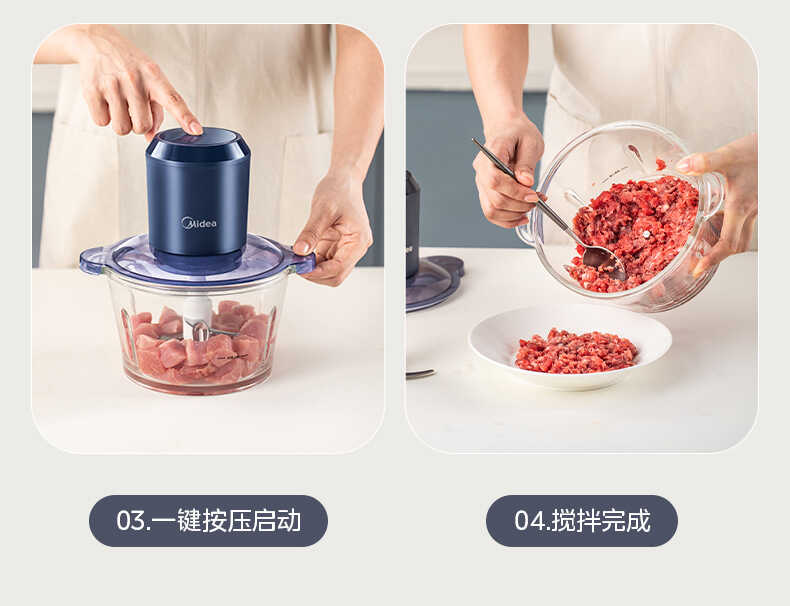 Midea

03.一键按压启动

04.搅拌完成