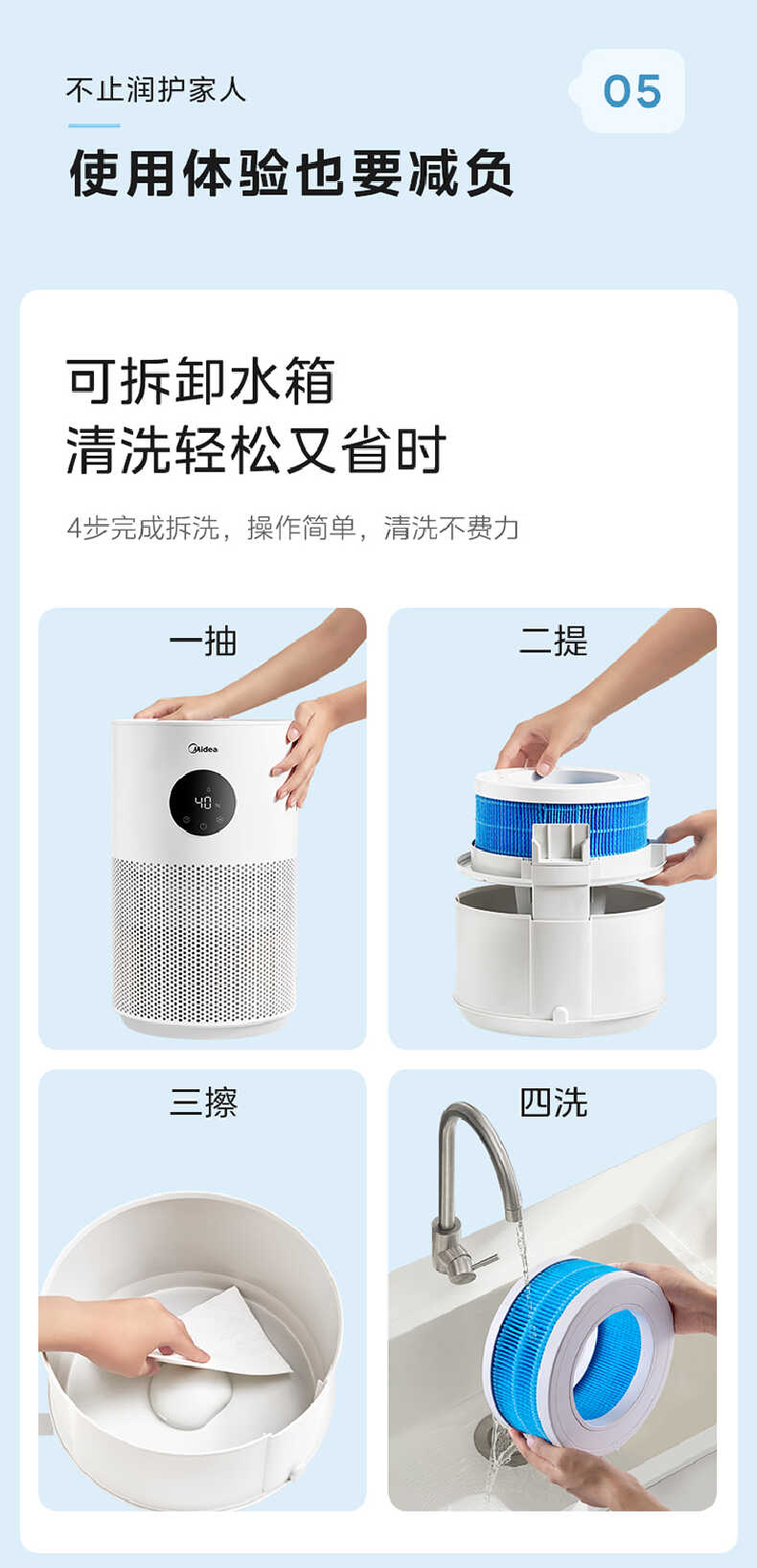 不止润护家人

05

使用体验也要减负

可拆卸水箱
清洗轻松又省时

4步完成拆洗，操作简单，清洗不费力

一抽

Midea

40

二提

三擦

四洗