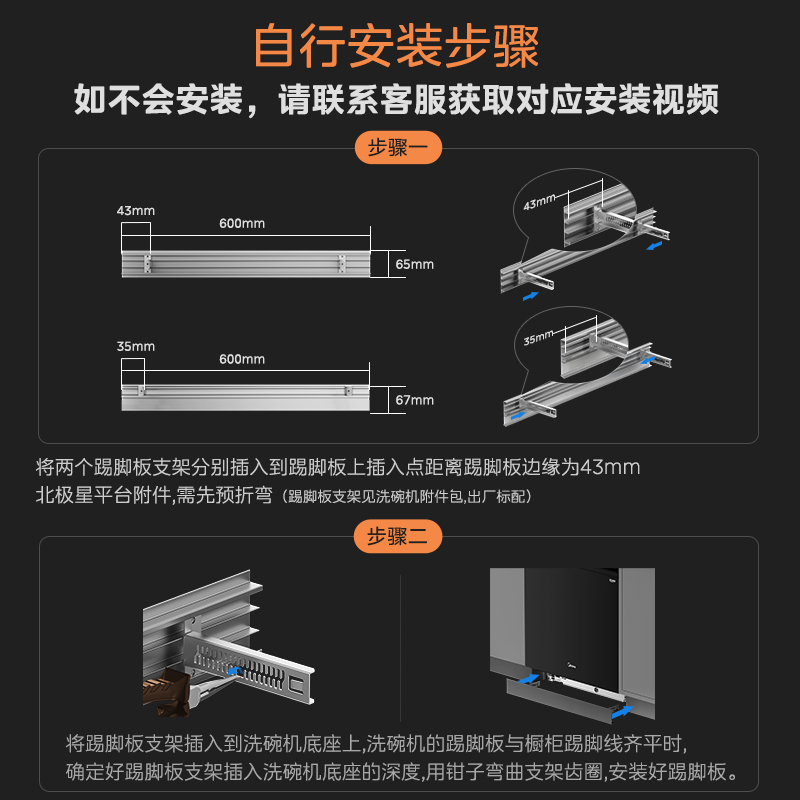 自行安装步骤
如不会安装，请联系客服获取对应安装视频

步骤一

43mm
600mm
65mm
43mm

35mm
600mm
67mm
35mm

将两个踢脚板支架分别插入到踢脚板上插入点距离踢脚板边缘为43mm
北极星平台附件,需先预折弯（踢脚板支架见洗碗机附件包,出厂标配）

步骤二

将踢脚板支架插入到洗碗机底座上,洗碗机的踢脚板与橱柜踢脚线齐平时,
确定好踢脚板支架插入洗碗机底座的深度,用钳子弯曲支架齿圈,安装好踢脚板。