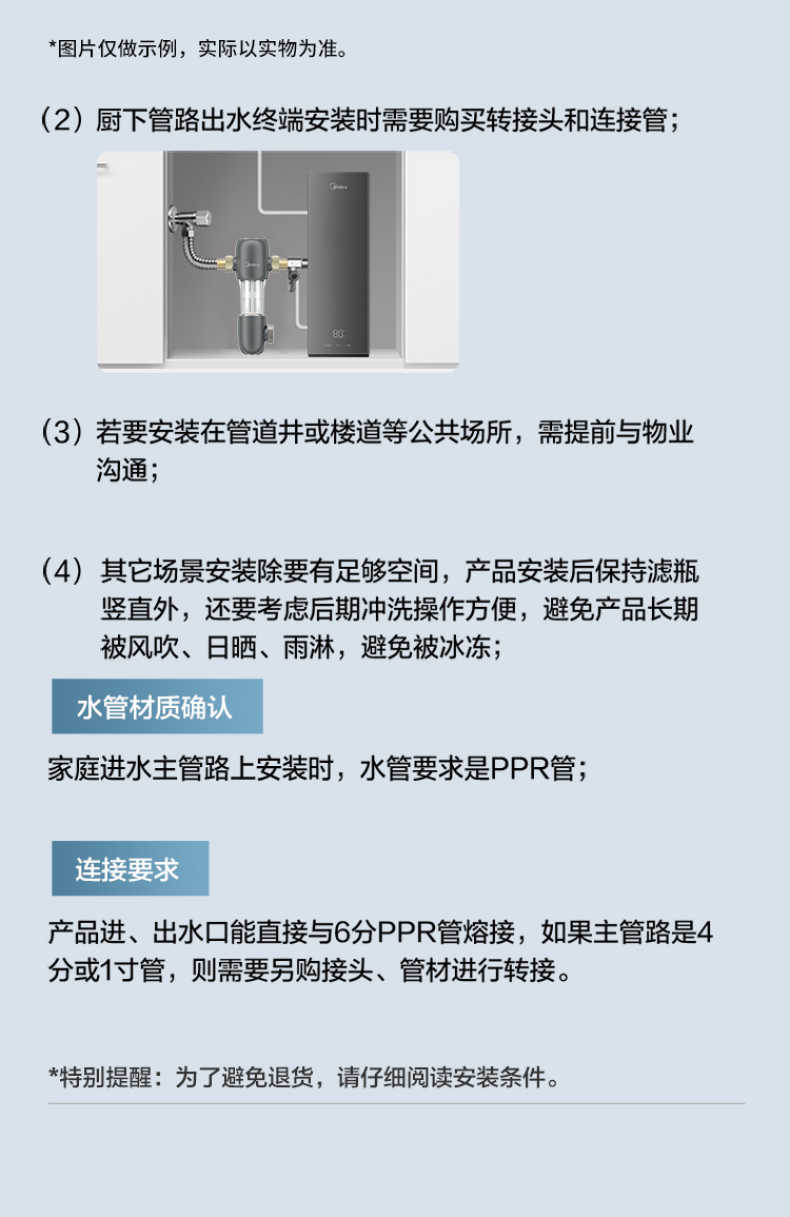 *图片仅做示例，实际以实物为准。

（2）厨下管路出水终端安装时需要购买转接头和连接管；

（3）若要安装在管道井或楼道等公共场所，需提前与物业沟通；

（4）其它场景安装除要有足够空间，产品安装后保持滤瓶竖直外，还要考虑后期冲洗操作方便，避免产品长期被风吹、日晒、雨淋，避免被冰冻；

水管材质确认

家庭进水主管路上安装时，水管要求是PPR管；

连接要求

产品进、出水口能直接与6分PPR管熔接，如果主管路是4分或1寸管，则需要另购接头、管材进行转接。

*特别提醒：为了避免退货，请仔细阅读安装条件。