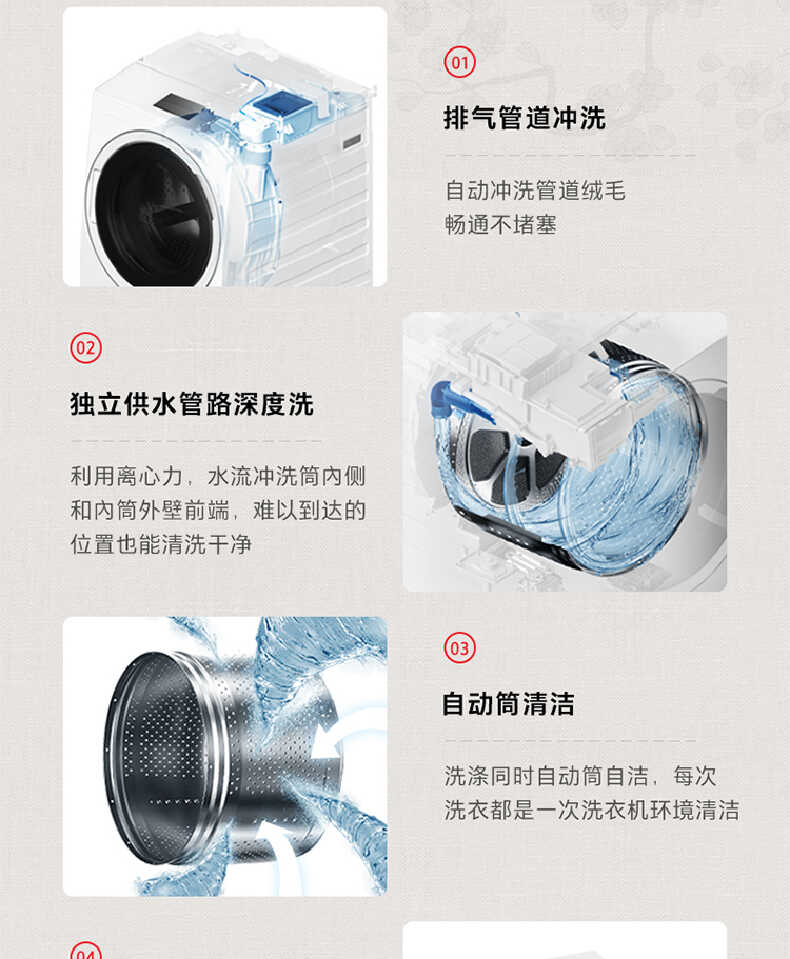 01

排气管道冲洗

自动冲洗管道绒毛
畅通不堵塞

02

独立供水管路深度洗

利用离心力，水流冲洗筒内侧和内筒外壁前端，难以到达的位置也能清洗干净

03

自动筒清洁

洗涤同时自动筒自洁，每次洗衣都是一次洗衣机环境清洁

04