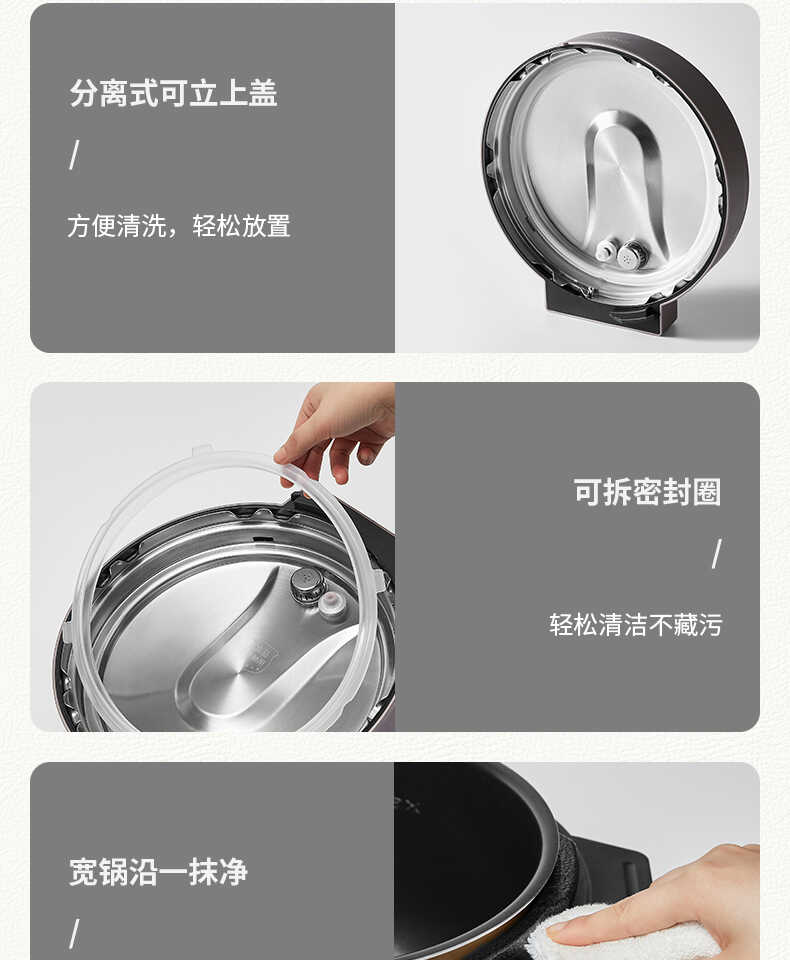 分离式可立上盖

/

方便清洗，轻松放置

可拆密封圈

/

轻松清洁不藏污

宽锅沿一抹净

/