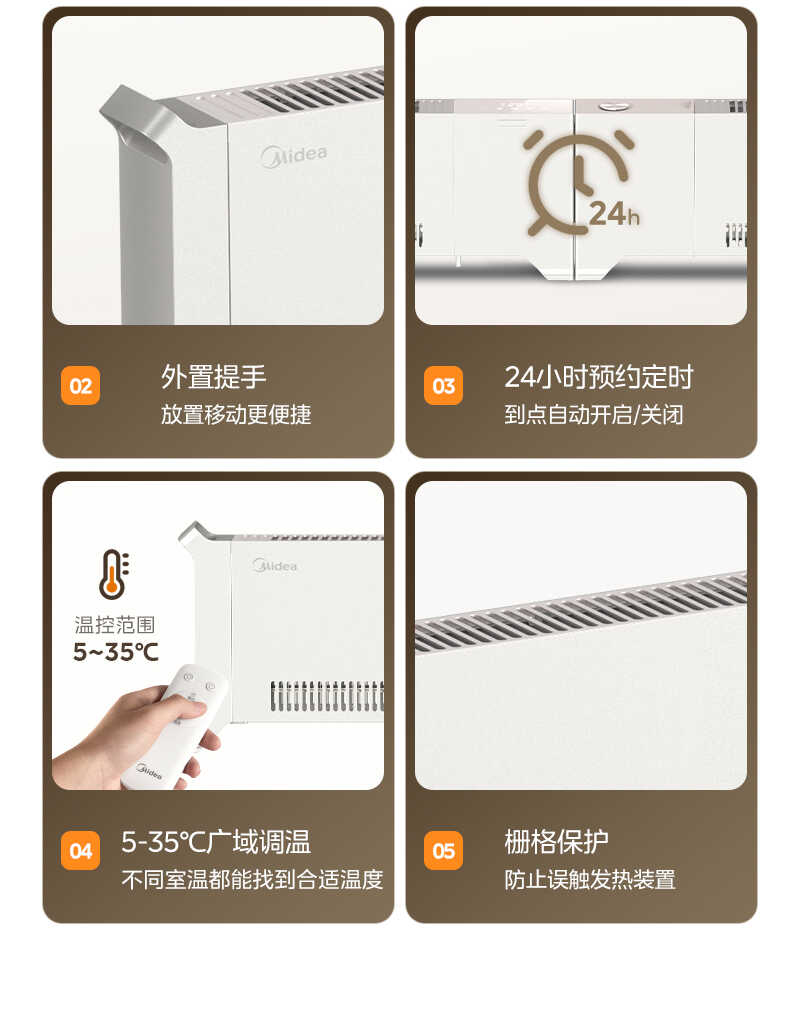 Midea

02

外置提手

放置移动更便捷

24h

03

24小时预约定时

到点自动开启/关闭

温控范围

5~35℃

Midea

Midea

04

5-35℃广域调温

不同室温都能找到合适温度

05

栅格保护

防止误触发热装置