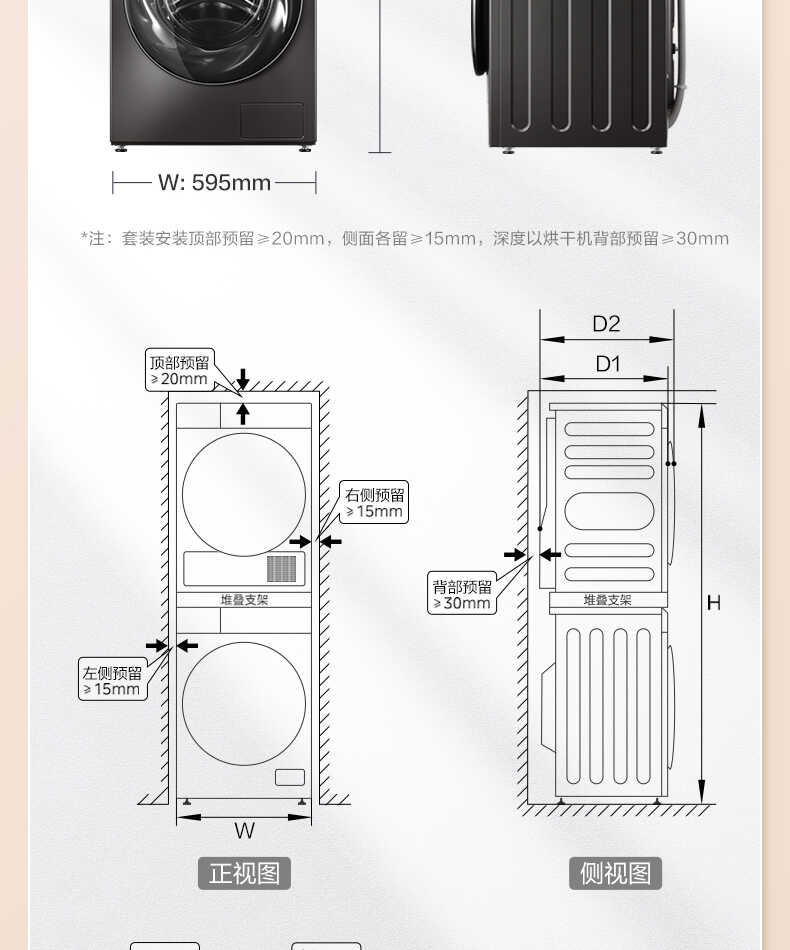 W: 595mm

*注：套装安装顶部预留≥20mm，侧面各留≥15mm，深度以烘干机背部预留≥30mm

顶部预留
≥20mm

右侧预留
≥15mm

堆叠支架

左侧预留
≥15mm

W

正视图

D2

D1

背部预留
≥30mm

堆叠支架

H

侧视图