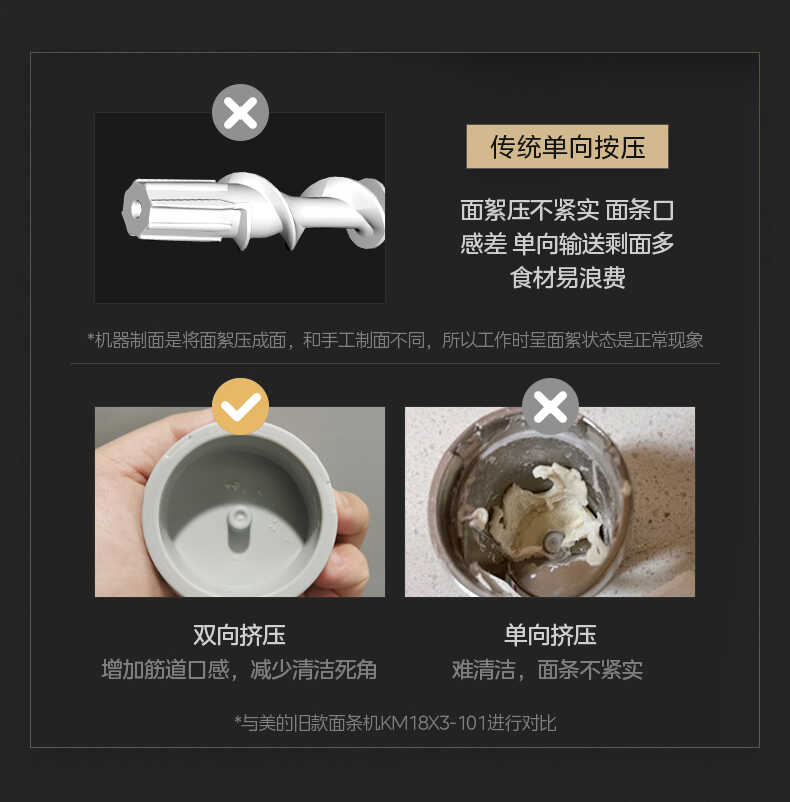 传统单向按压

面絮压不紧实 面条口感差 单向输送剩面多 食材易浪费

*机器制面是将面絮压成面，和手工制面不同，所以工作时呈面絮状态是正常现象

双向挤压
增加筋道口感，减少清洁死角

单向挤压
难清洁，面条不紧实

*与美的旧款面条机KM18X3-101进行对比