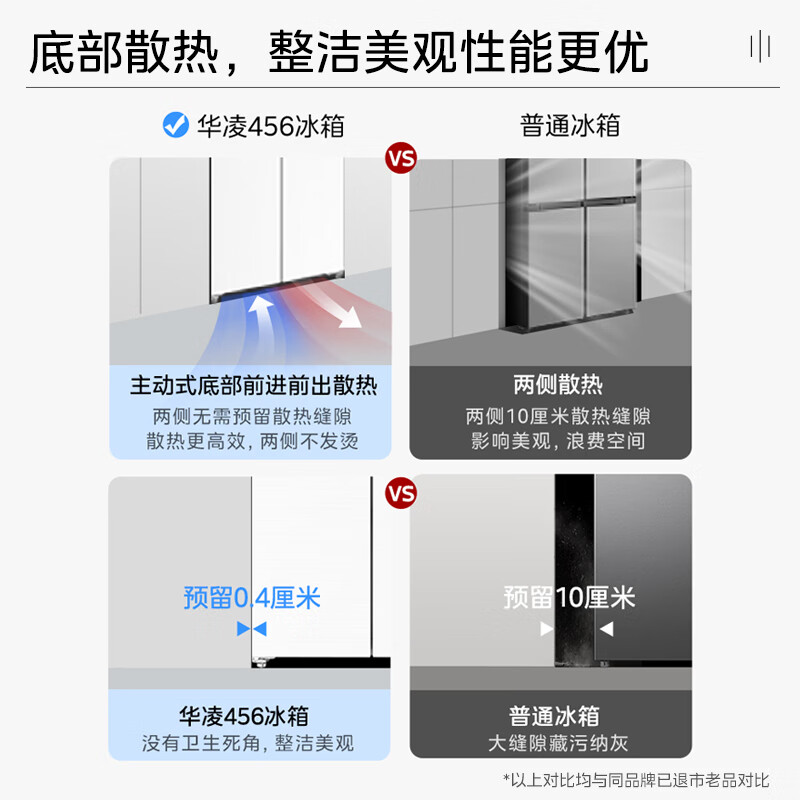 底部散热，整洁美观性能更优

华凌456冰箱

VS

普通冰箱

主动式底部前进前出散热
两侧无需预留散热缝隙
散热更高效，两侧不发烫

两侧散热
两侧10厘米散热缝隙
影响美观，浪费空间

VS

预留0.4厘米

预留10厘米

华凌456冰箱
没有卫生死角，整洁美观

普通冰箱
大缝隙藏污纳灰

*以上对比均与同品牌已退市老品对比