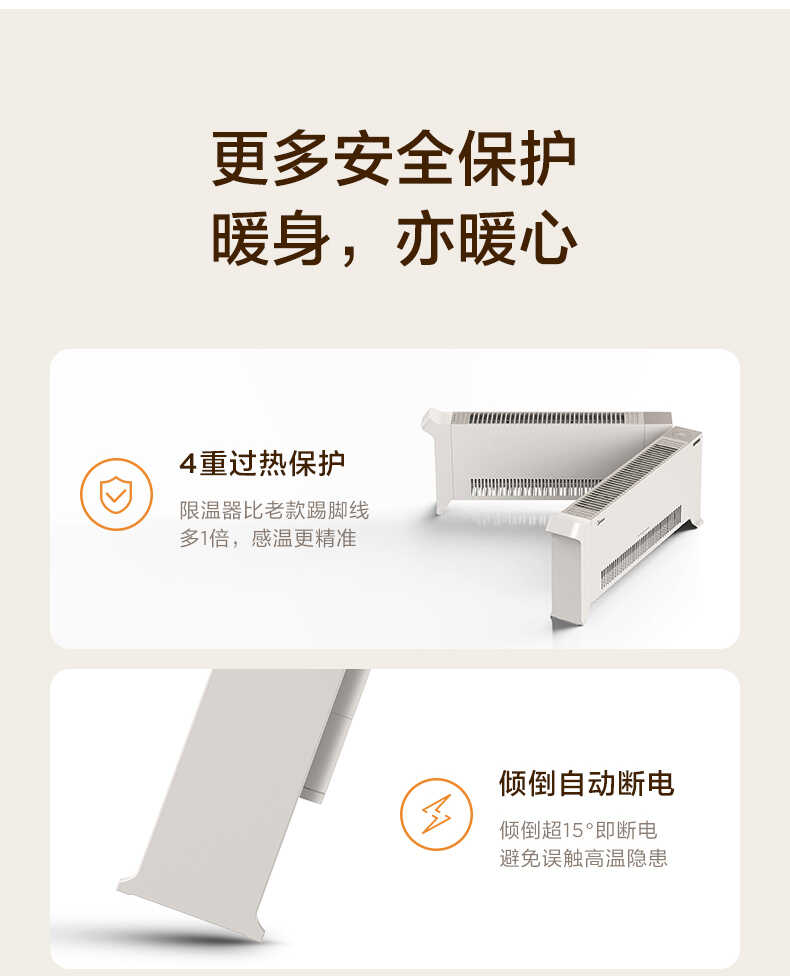 更多安全保护
暖身，亦暖心

4重过热保护
限温器比老款踢脚线多1倍，感温更精准

倾倒自动断电
倾倒超15°即断电
避免误触高温隐患