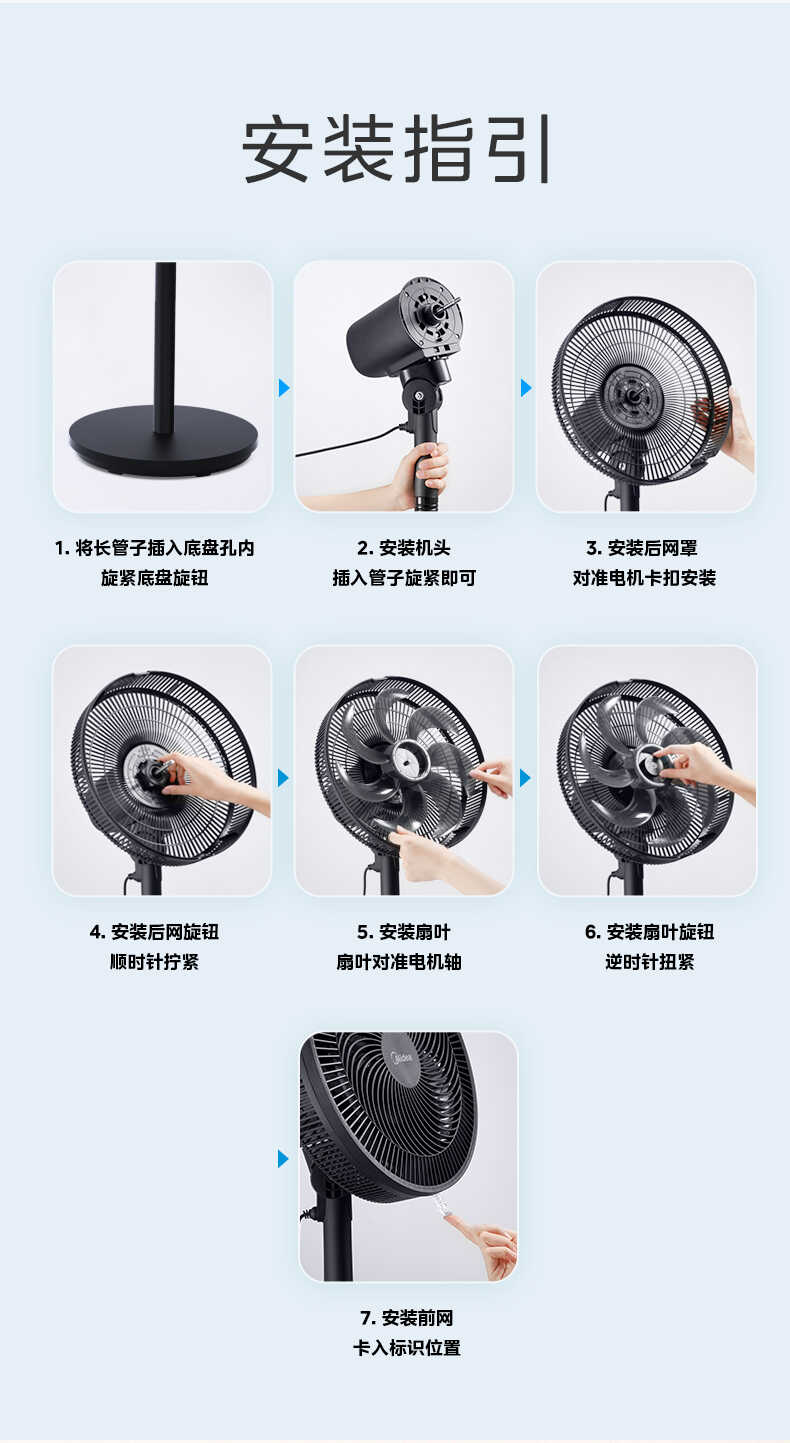 安装指引

1. 将长管子插入底盘孔内
旋紧底盘旋钮

2. 安装机头
插入管子旋紧即可

3. 安装后网罩
对准电机卡扣安装

4. 安装后网旋钮
顺时针拧紧

5. 安装扇叶
扇叶对准电机轴

6. 安装扇叶旋钮
逆时针扭紧

Midea

7. 安装前网
卡入标识位置