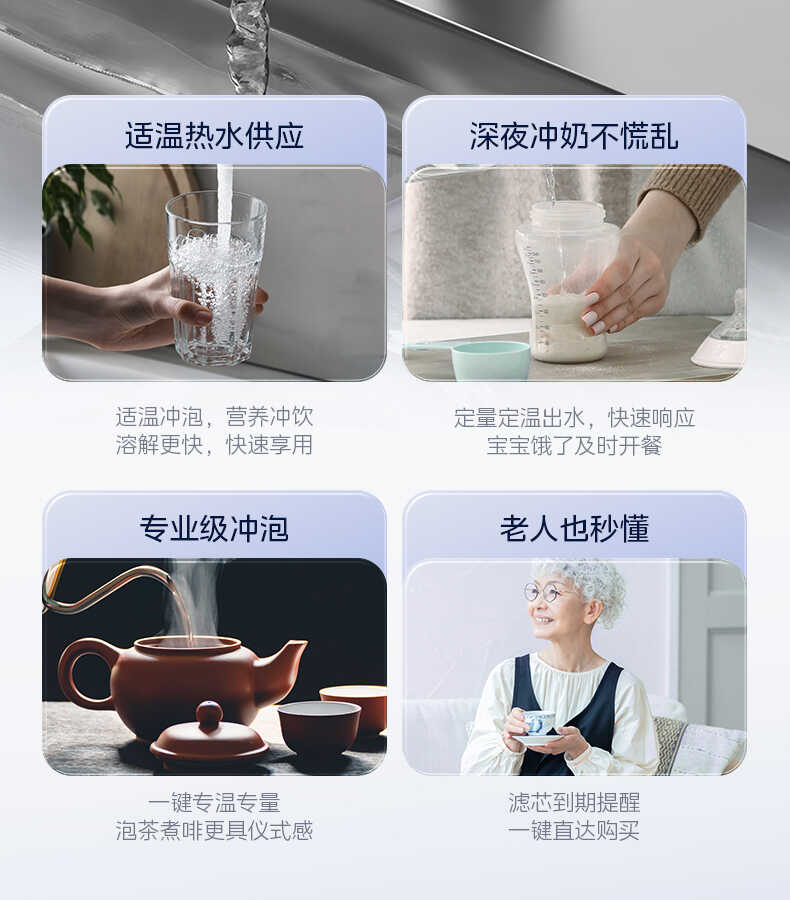 适温热水供应

适温冲泡，营养冲饮
溶解更快，快速享用

深夜冲奶不慌乱

定量定温出水，快速响应
宝宝饿了及时开餐

专业级冲泡

一键专温专量
泡茶煮啡更具仪式感

老人也秒懂

滤芯到期提醒
一键直达购买