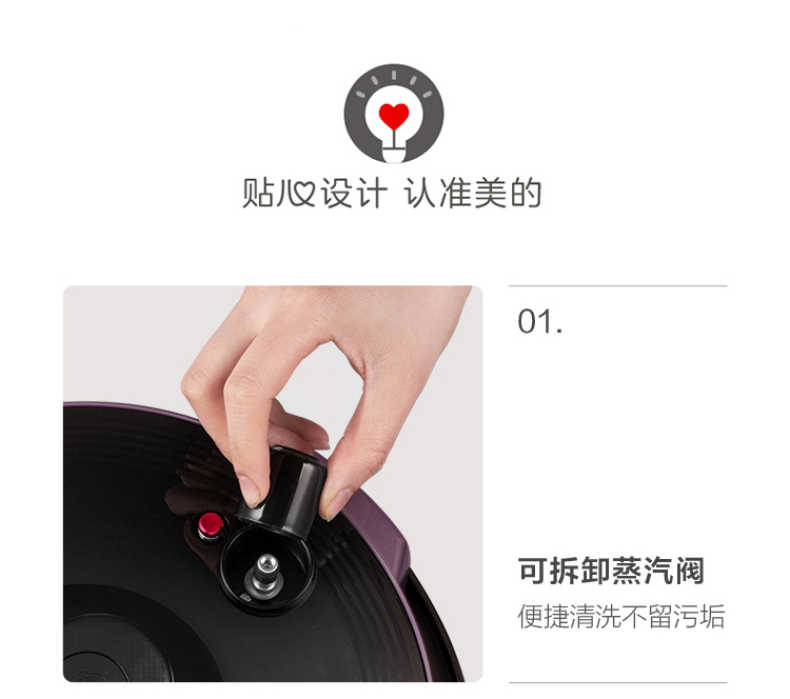 贴心设计 认准美的

01.

可拆卸蒸汽阀

便捷清洗不留污垢