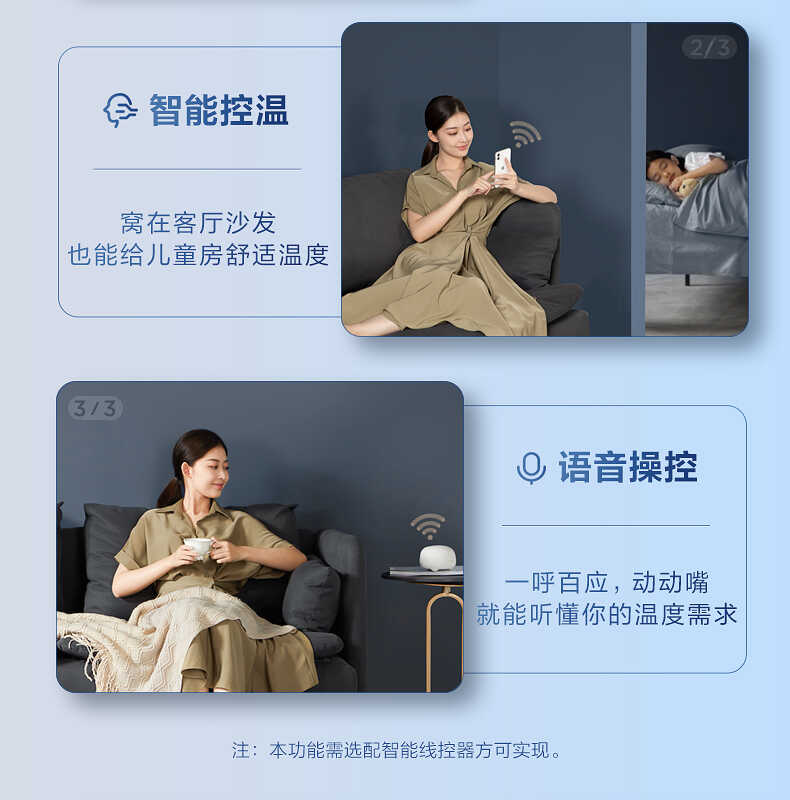 智能控温

窝在客厅沙发
也能给儿童房舒适温度

2/3

3/3

语音操控

一呼百应，动动嘴
就能听懂你的温度需求

注：本功能需选配智能线控器方可实现。