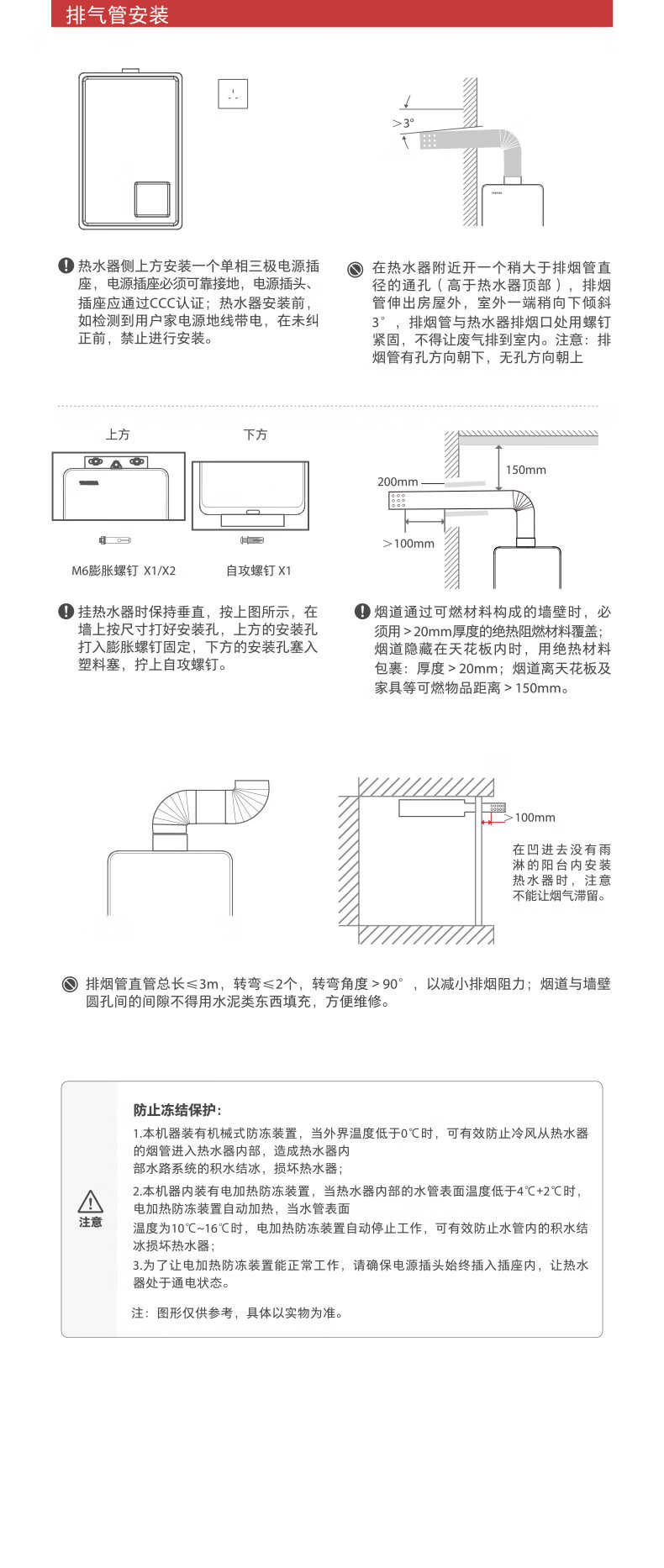 排气管安装

>3°

热水器侧上方安装一个单相三极电源插座，电源插座必须可靠接地，电源插头、插座应通过CCC认证；热水器安装前，如检测到用户家电源地线带电，在未纠正前，禁止进行安装。

在热水器附近开一个稍大于排烟管直径的通孔（高于热水器顶部），排烟管伸出房屋外，室外一端稍向下倾斜3°，排烟管与热水器排烟口处用螺钉紧固，不得让废气排到室内。注意：排烟管有孔方向朝下，无孔方向朝上

上方

下方

M6膨胀螺钉 X1/X2

自攻螺钉 X1

200mm

150mm

>100mm

挂热水器时保持垂直，按上图所示，在墙上按尺寸打好安装孔，上方的安装孔打入膨胀螺钉固定，下方的安装孔塞入塑料塞，拧上自攻螺钉。

烟道通过可燃材料构成的墙壁时，必须用>20mm厚度的绝热阻燃材料覆盖；烟道隐藏在天花板内时，用绝热材料包裹：厚度>20mm；烟道离天花板及家具等可燃物品距离>150mm。

>100mm

在凹进去没有雨淋的阳台内安装热水器时，注意不能让烟气滞留。

排烟管直管总长≤3m，转弯≤2个，转弯角度>90°，以减小排烟阻力；烟道与墙壁圆孔间的间隙不得用水泥类东西填充，方便维修。

注意

防止冻结保护：

1.本机器装有机械式防冻装置，当外界温度低于0℃时，可有效防止冷风从热水器的烟管进入热水器内部，造成热水器内部水路系统的积水结冰，损坏热水器；

2.本机器内装有电加热防冻装置，当热水器内部的水管表面温度低于4℃+2℃时，电加热防冻装置自动加热，当水管表面温度为10℃~16℃时，电加热防冻装置自动停止工作，可有效防止水管内的积水结冰损坏热水器；

3.为了让电加热防冻装置能正常工作，请确保电源插头始终插入插座内，让热水器处于通电状态。

注：图形仅供参考，具体以实物为准。