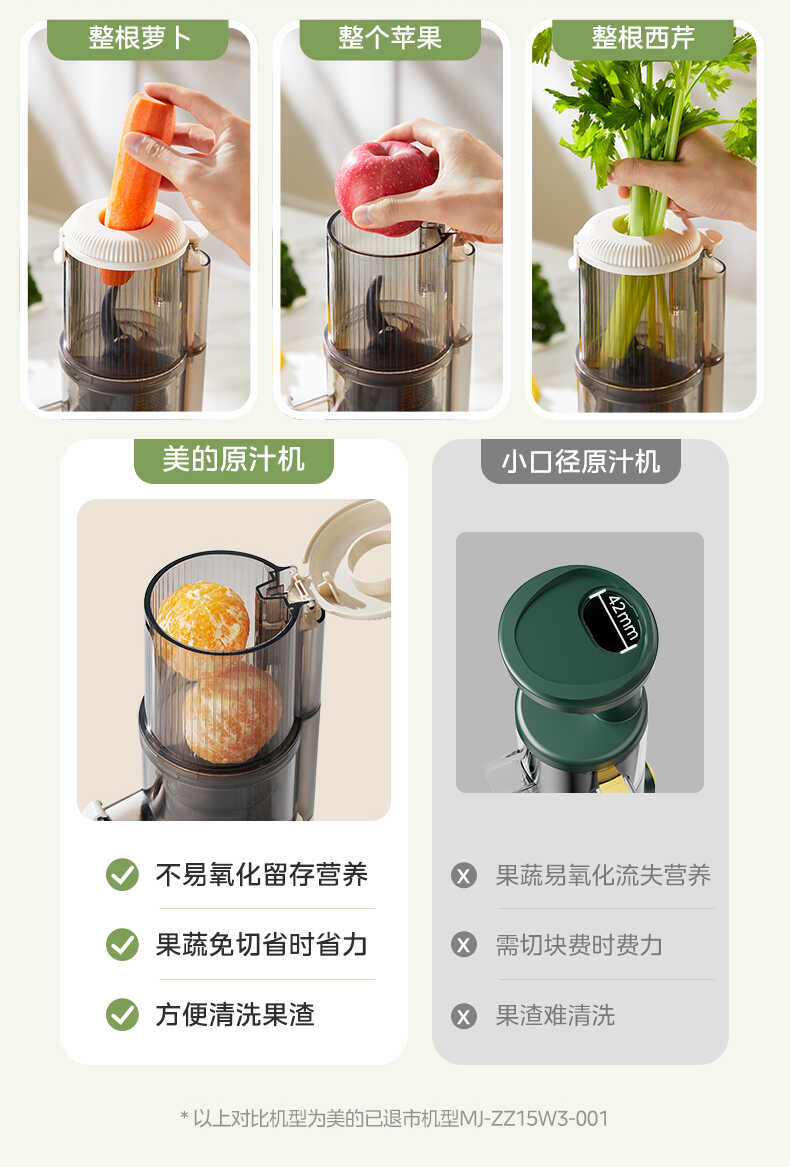 整根萝卜

整个苹果

整根西芹

美的原汁机

不易氧化留存营养

果蔬免切省时省力

方便清洗果渣

小口径原汁机

42mm

果蔬易氧化流失营养

需切块费时费力

果渣难清洗

* 以上对比机型为美的已退市机型MJ-ZZ15W3-001