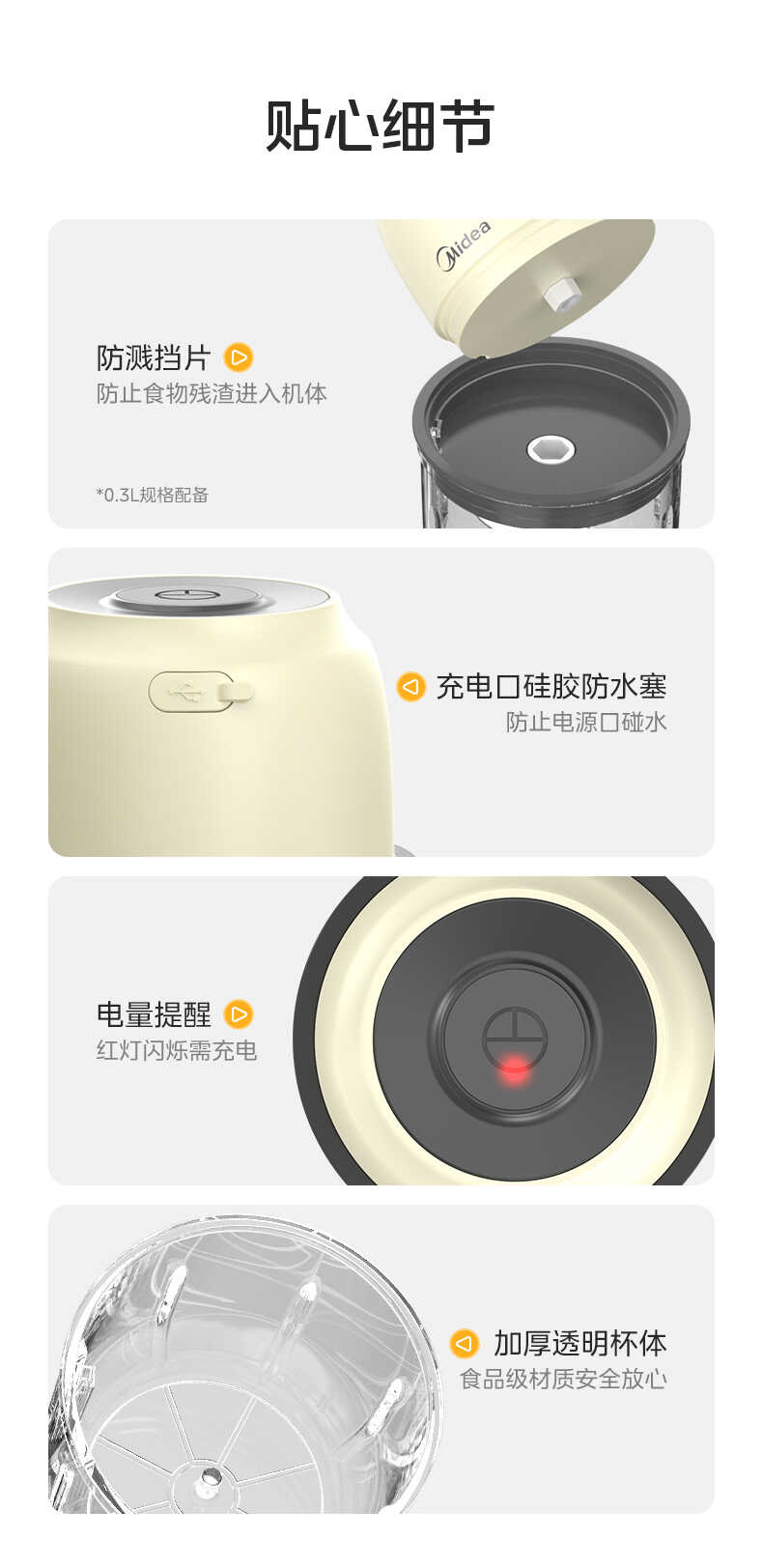 贴心细节

Midea

防溅挡片
防止食物残渣进入机体

*0.3L规格配备

充电口硅胶防水塞
防止电源口碰水

电量提醒
红灯闪烁需充电

加厚透明杯体
食品级材质安全放心