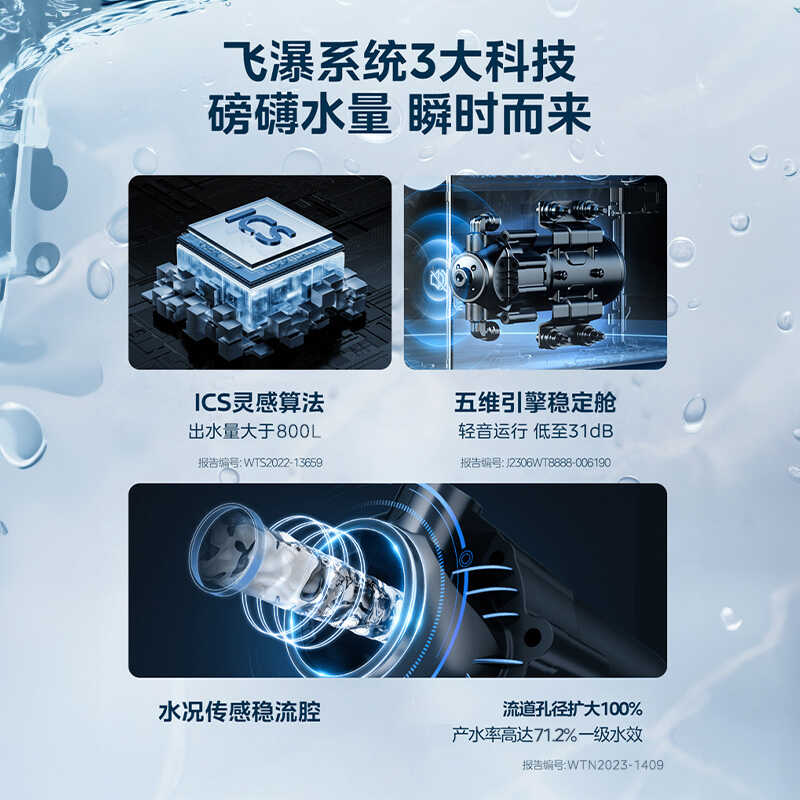 飞瀑系统3大科技
磅礴水量 瞬时而来

ICS

ICS灵感算法
出水量大于800L
报告编号: WTS2022-13659

五维引擎稳定舱
轻音运行 低至31dB
报告编号: J2306WT8888-006190

水况传感稳流腔

流道孔径扩大100%
产水率高达71.2%一级水效
报告编号:WTN2023-1409