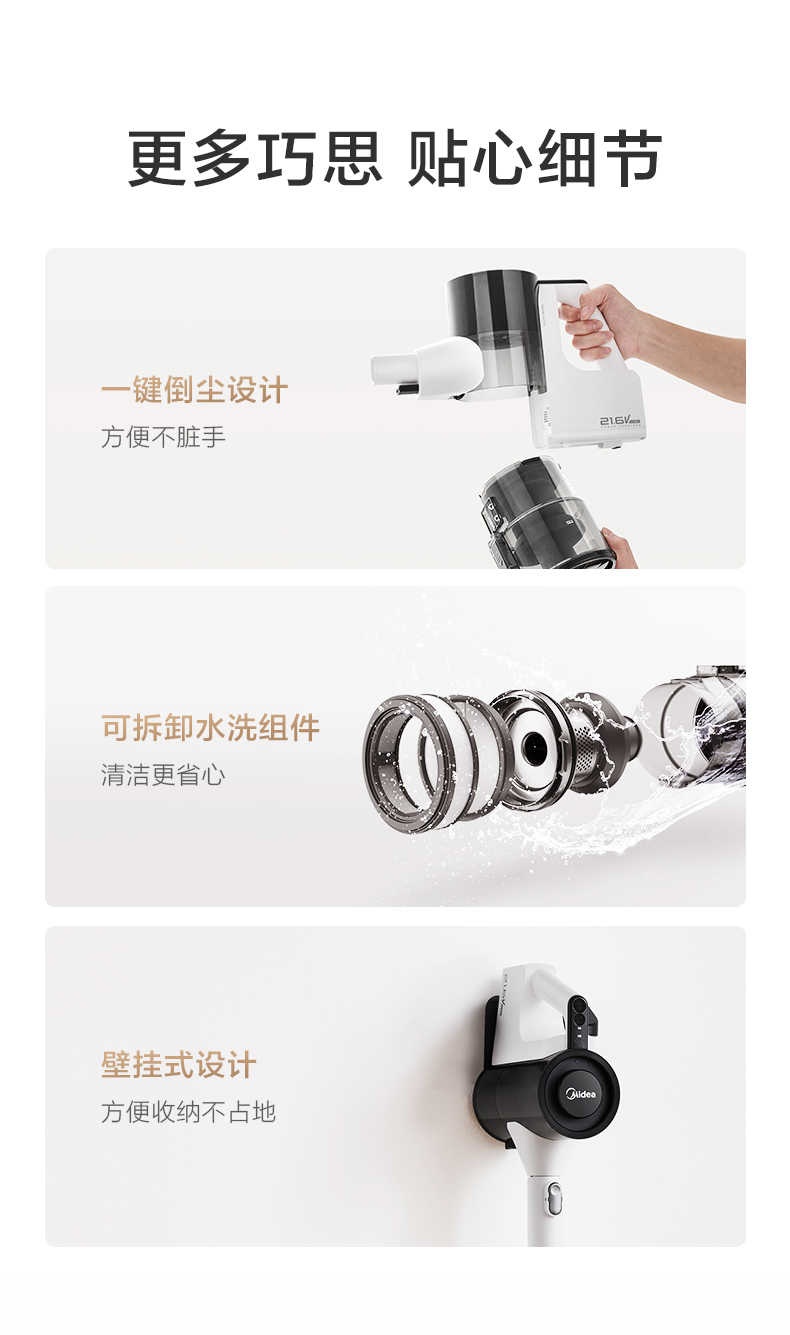 更多巧思 贴心细节

一键倒尘设计
方便不脏手

21.6V

可拆卸水洗组件
清洁更省心

壁挂式设计
方便收纳不占地

Midea